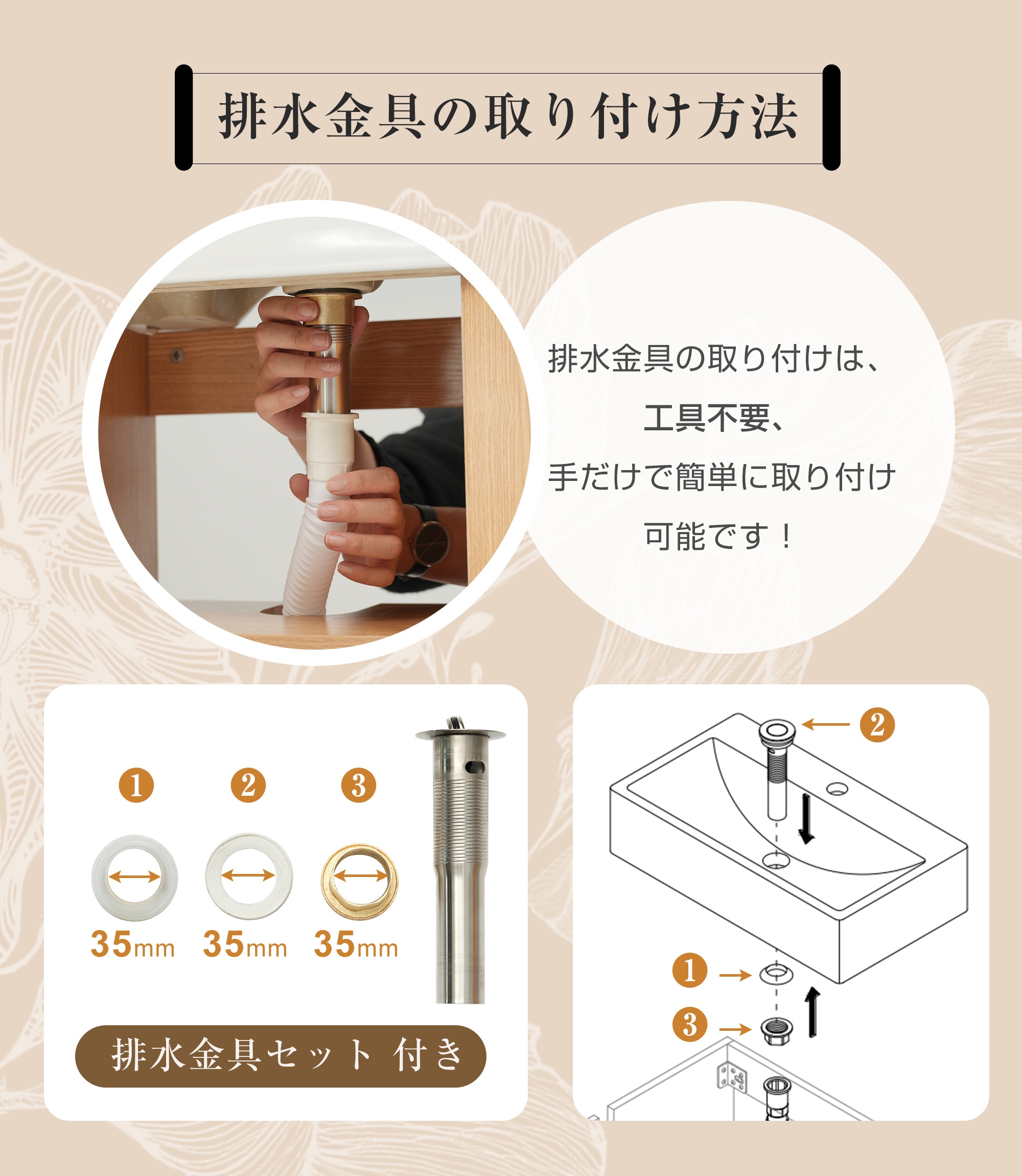 排水金具の取り付け方法

排水金具の取り付けは、
工具不要、
手だけで簡単に取り付け
可能です！

❶ ❷ ❸

35mm 35mm 35mm

排水金具セット 付き

❷

❶

❸