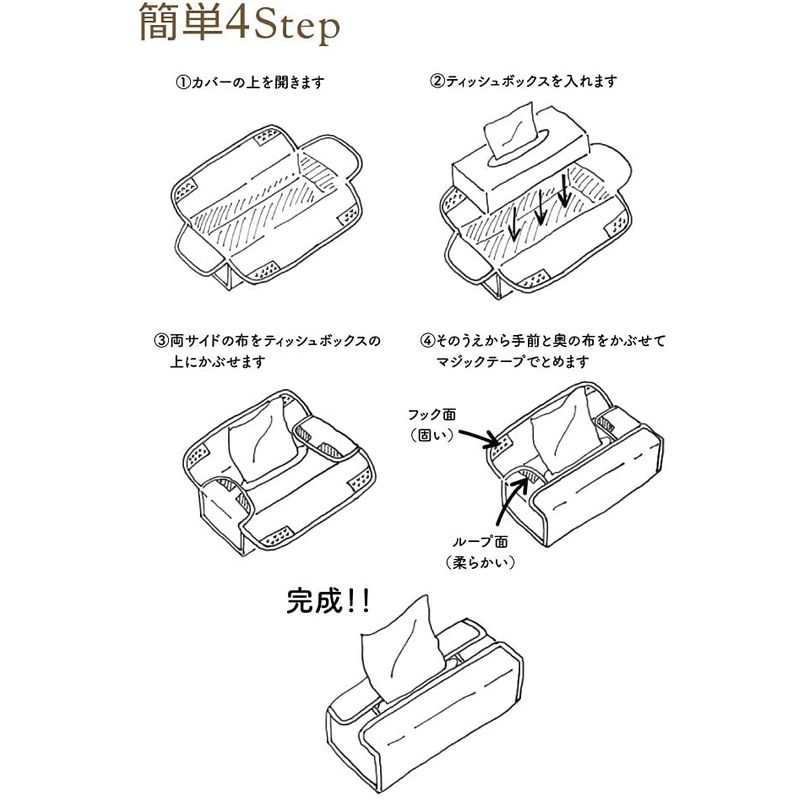 簡単4Step

①カバーの上を開きます

②ティッシュボックスを入れます

③両サイドの布をティッシュボックスの上にかぶせます

④そのうえから手前と奥の布をかぶせてマジックテープでとめます

フック面
（固い）

ループ面
（柔らかい）

完成!!