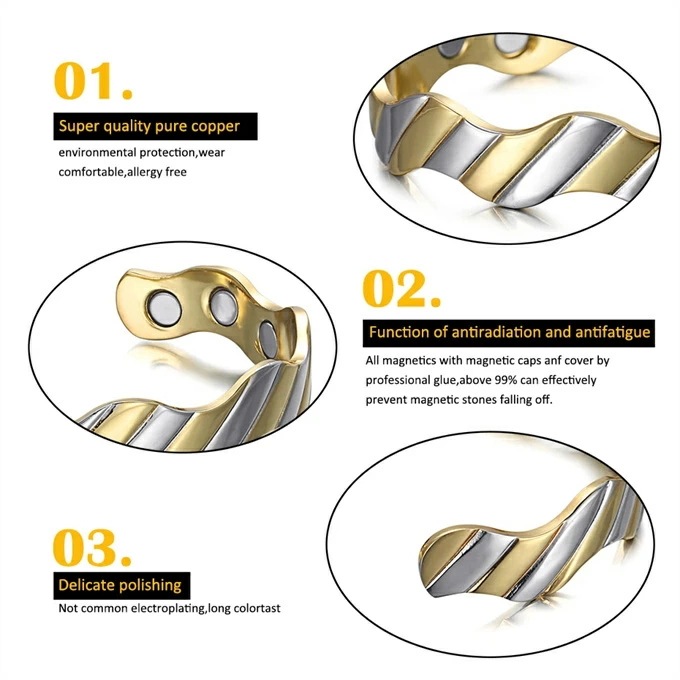 01.

Super quality pure copper

environmental protection,wear comfortable,allergy free

02.

Function of antiradiation and antifatigue

All magnetics with magnetic caps anf cover by professional glue,above 99% can effectively prevent magnetic stones falling off.

03.

Delicate polishing

Not common electroplating,long colortast