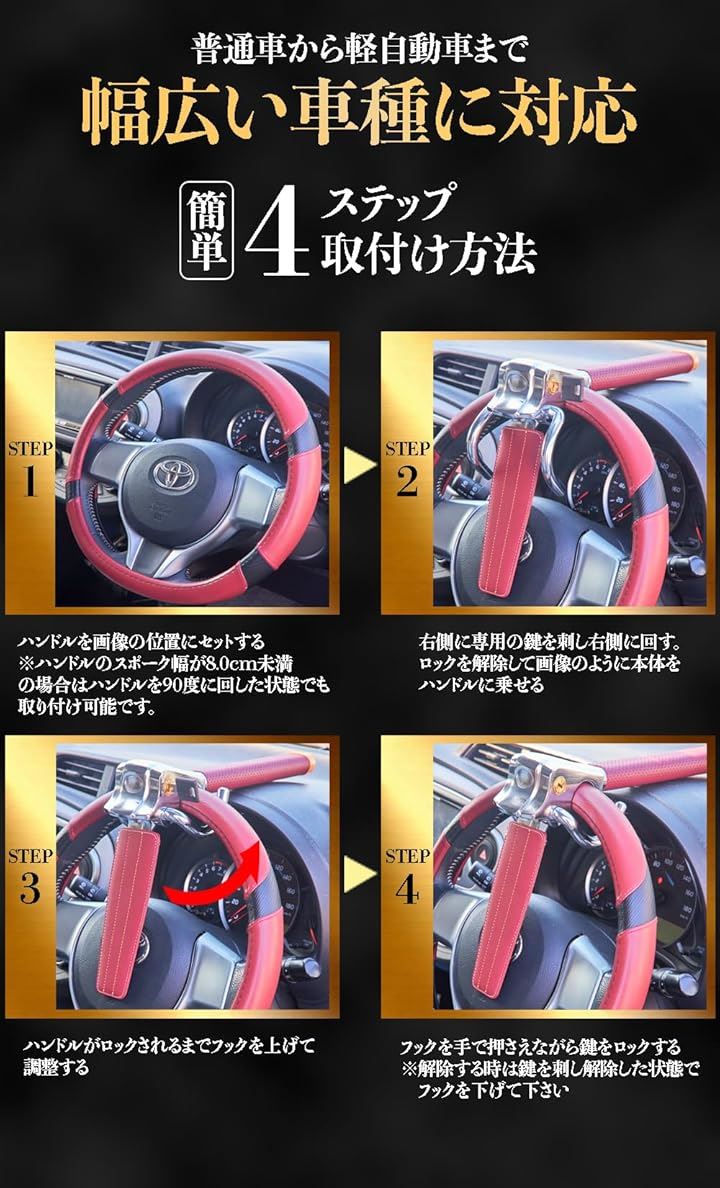 普通車から軽自動車まで
幅広い車種に対応

簡単 4 ステップ 取付け方法

STEP 1

ハンドルを画像の位置にセットする
※ハンドルのスポーク幅が8.0cm未満の場合はハンドルを90度に回した状態でも取り付け可能です。

STEP 2

右側に専用の鍵を刺し右側に回す。ロックを解除して画像のように本体をハンドルに乗せる

STEP 3

ハンドルがロックされるまでフックを上げて調整する

STEP 4

フックを手で押さえながら鍵をロックする
※解除する時は鍵を刺し解除した状態でフックを下げて下さい