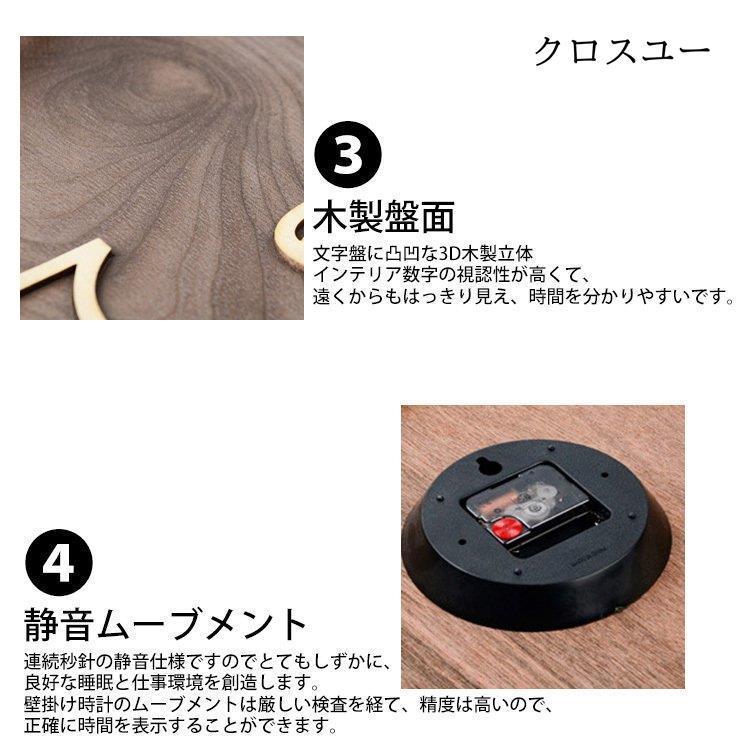 クロスユー

3

木製盤面

文字盤に凸凹な3D木製立体
インテリア数字の視認性が高くて、
遠くからもはっきり見え、時間を分かりやすいです。

4

静音ムーブメント

連続秒針の静音仕様ですのでとてもしずかに、
良好な睡眠と仕事環境を創造します。
壁掛け時計のムーブメントは厳しい検査を経て、精度は高いので、
正確に時間を表示することができます。