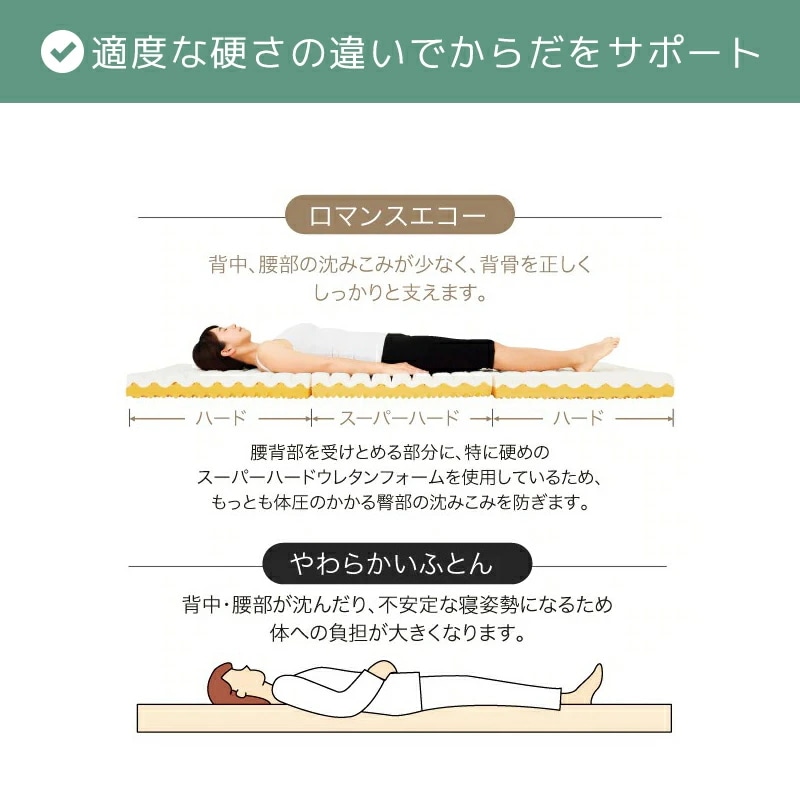 適度な硬さの違いでからだをサポート

ロマンスエコー

背中、腰部の沈みこみが少なく、背骨を正しくしっかりと支えます。

ハード　スーパーハード　ハード

腰背部を受けとめる部分に、特に硬めのスーパーハードウレタンフォームを使用しているため、もっとも体圧のかかる臀部の沈みこみを防ぎます。

やわらかいふとん

背中・腰部が沈んだり、不安定な寝姿勢になるため体への負担が大きくなります。