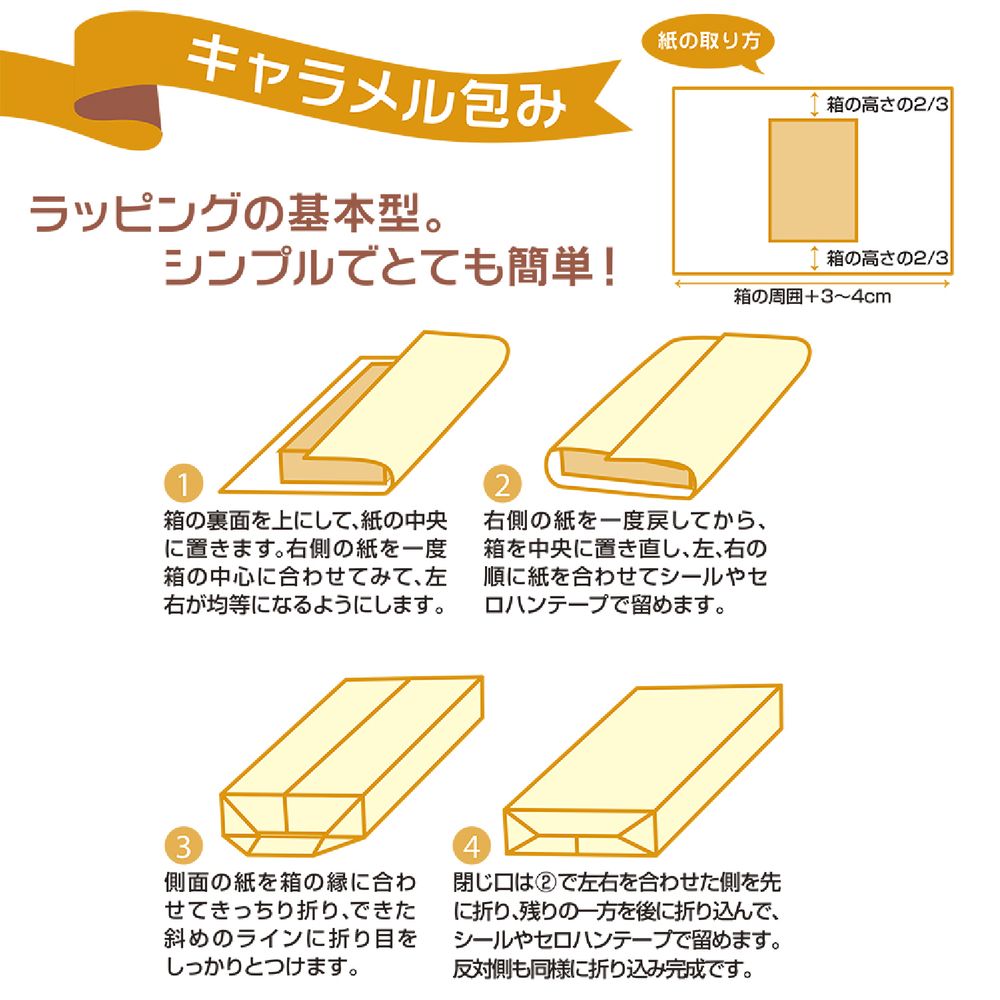 キャラメル包み

紙の取り方

箱の高さの2/3

箱の高さの2/3

箱の周囲＋3～4cm

ラッピングの基本型。
シンプルでとても簡単！

1
箱の裏面を上にして、紙の中央に置きます。右側の紙を一度箱の中心に合わせてみて、左右が均等になるようにします。

2
右側の紙を一度戻してから、箱を中央に置き直し、左、右の順に紙を合わせてシールやセロハンテープで留めます。

3
側面の紙を箱の縁に合わせてきっちり折り、できた斜めのラインに折り目をしっかりとつけます。

4
閉じ口は②で左右を合わせた側を先に折り、残りの一方を後に折り込んで、シールやセロハンテープで留めます。反対側も同様に折り込み完成です。