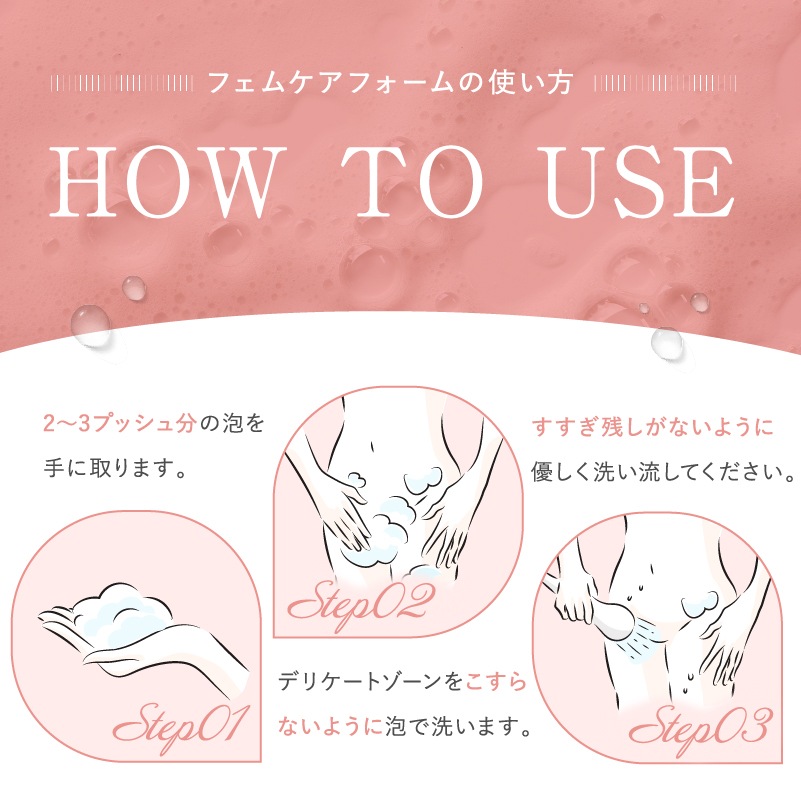 フェムケアフォームの使い方

HOW TO USE

2〜3プッシュ分の泡を手に取ります。

Step01

Step02

デリケートゾーンをこすらないように泡で洗います。

すすぎ残しがないように優しく洗い流してください。

Step03