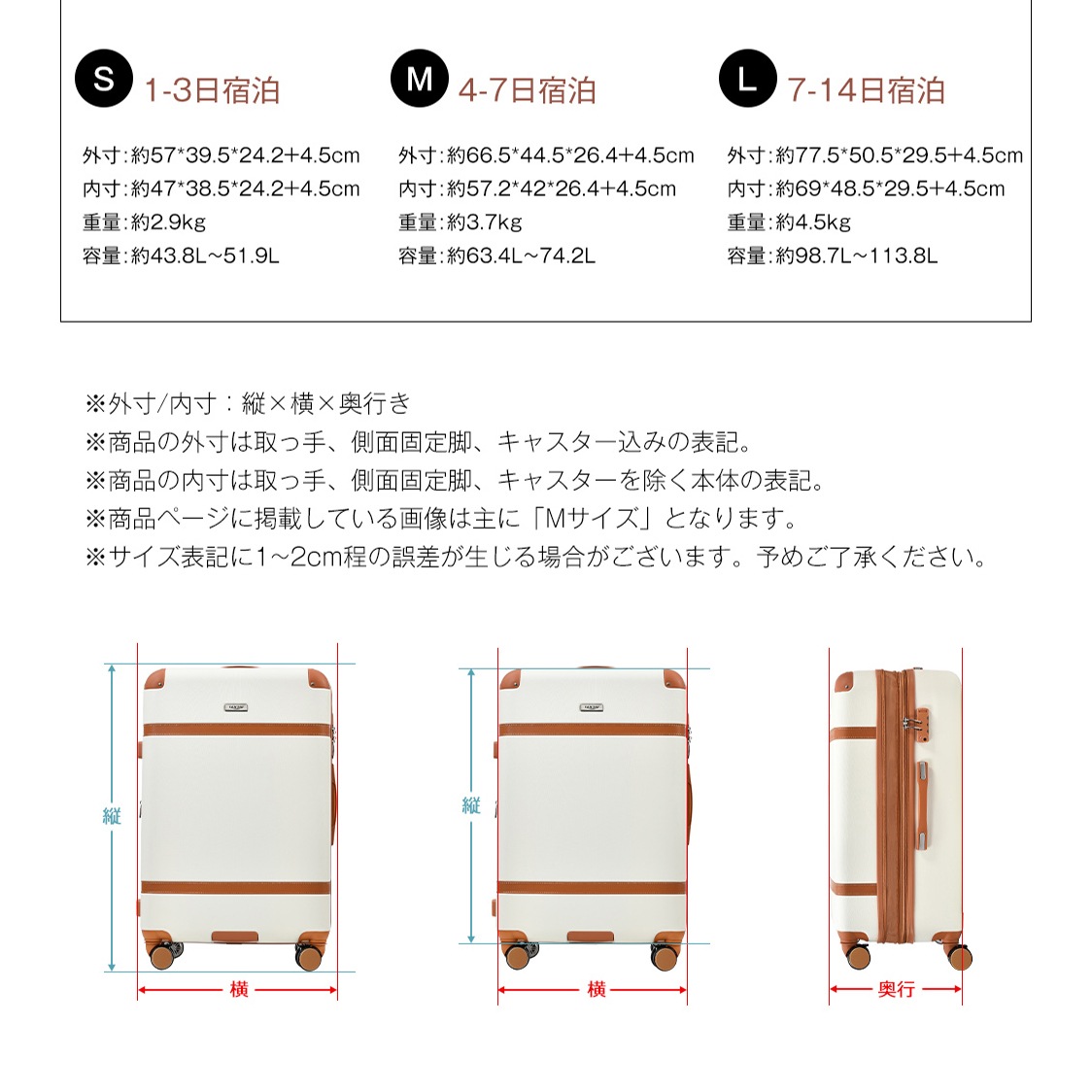 S 1-3日宿泊

外寸:約57*39.5*24.2+4.5cm
内寸:約47*38.5*24.2+4.5cm
重量:約2.9kg
容量:約43.8L~51.9L

M 4-7日宿泊

外寸:約66.5*44.5*26.4+4.5cm
内寸:約57.2*42*26.4+4.5cm
重量:約3.7kg
容量:約63.4L~74.2L

L 7-14日宿泊

外寸:約77.5*50.5*29.5+4.5cm
内寸:約69*48.5*29.5+4.5cm
重量:約4.5kg
容量:約98.7L~113.8L

※外寸/内寸：縦×横×奥行き
※商品の外寸は取っ手、側面固定脚、キャスター込みの表記。
※商品の内寸は取っ手、側面固定脚、キャスターを除く本体の表記。
※商品ページに掲載している画像は主に「Mサイズ」となります。
※サイズ表記に1~2cm程の誤差が生じる場合がございます。予めご了承ください。

縦
横
縦
横
奥行