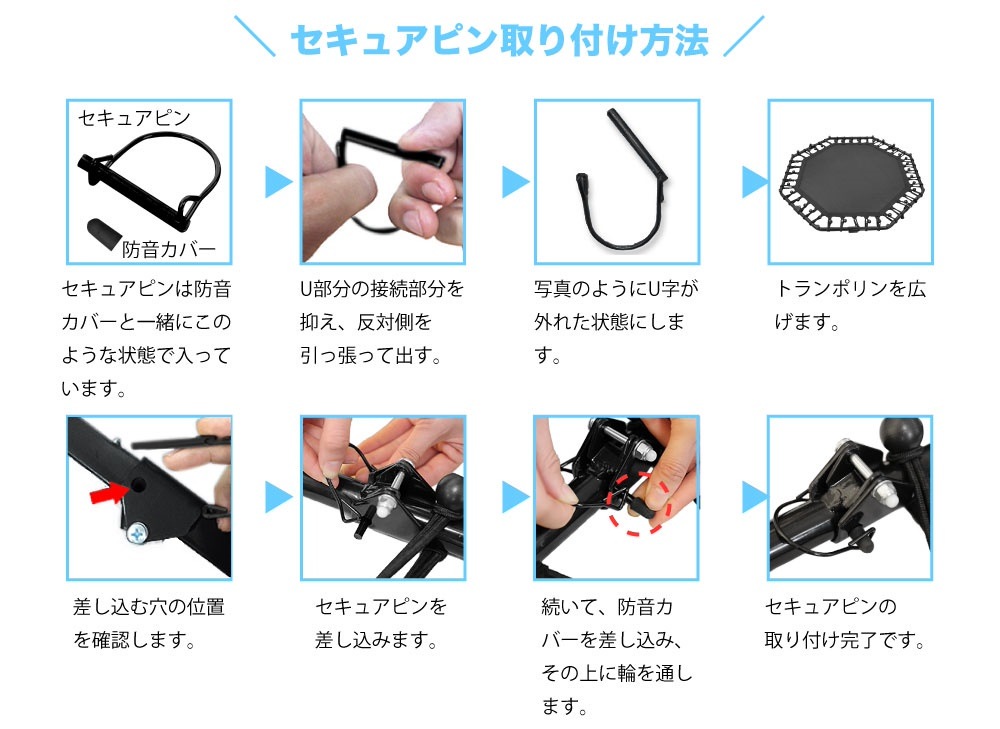 セキュアピン取り付け方法

セキュアピン

防音カバー

セキュアピンは防音カバーと一緒にこのような状態で入っています。

U部分の接続部分を抑え、反対側を引っ張って出す。

写真のようにU字が外れた状態にします。

トランポリンを広げます。

差し込む穴の位置を確認します。

セキュアピンを差し込みます。

続いて、防音カバーを差し込み、その上に輪を通します。

セキュアピンの取り付け完了です。