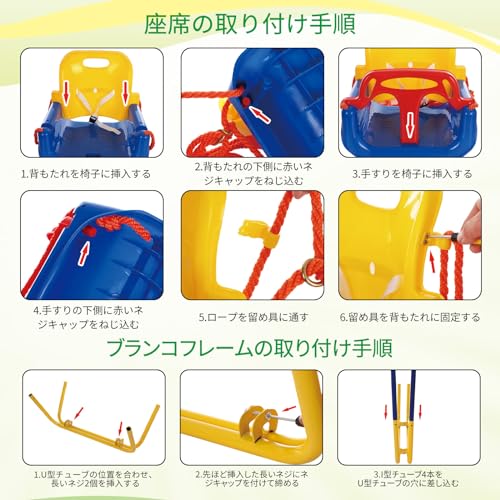 座席の取り付け手順

1.背もたれを椅子に挿入する

2.背もたれの下側に赤いネジキャップをねじ込む

3.手すりを椅子に挿入する

4.手すりの下側に赤いネジキャップをねじ込む

5.ロープを留め具に通す

6.留め具を背もたれに固定する

ブランコフレームの取り付け手順

1.U型チューブの位置を合わせ、長いネジ2個を挿入する

2.先ほど挿入した長いネジにネジキャップを付けて締める

3.I型チューブ4本をU型チューブの穴に差し込む