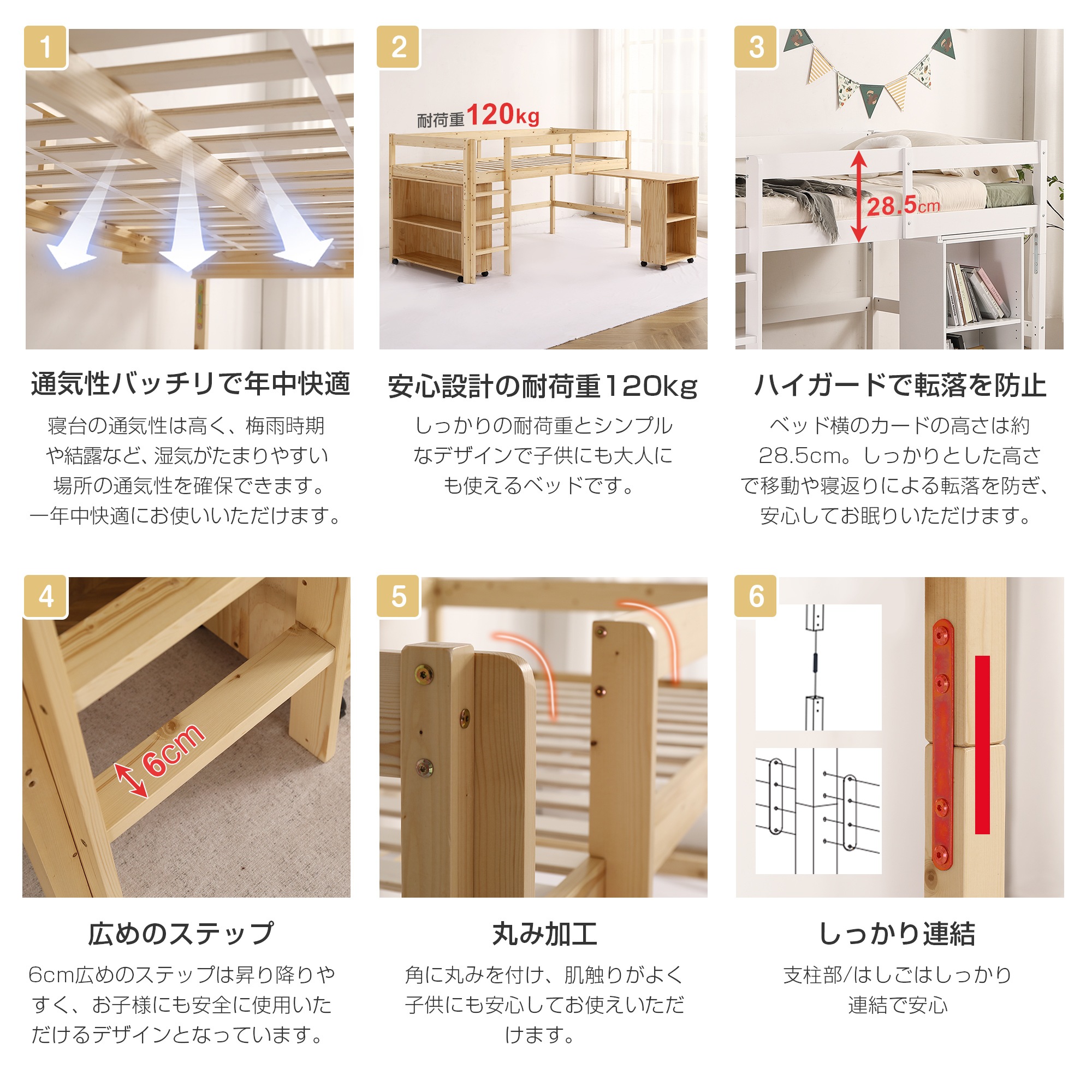 1

通気性バッチリで年中快適

寝台の通気性は高く、梅雨時期や結露など、湿気がたまりやすい場所の通気性を確保できます。一年中快適にお使いいただけます。

2

耐荷重120kg

安心設計の耐荷重120kg

しっかりの耐荷重とシンプルなデザインで子供にも大人にも使えるベッドです。

3

28.5cm

ハイガードで転落を防止

ベッド横のカードの高さは約28.5cm。しっかりとした高さで移動や寝返りによる転落を防ぎ、安心してお眠りいただけます。

4

6cm

広めのステップ

6cm広めのステップは昇り降りやすく、お子様にも安全に使用いただけるデザインとなっています。

5

丸み加工

角に丸みを付け、肌触りがよく子供にも安心してお使えいただけます。

6

しっかり連結

支柱部/はしごはしっかり連結で安心