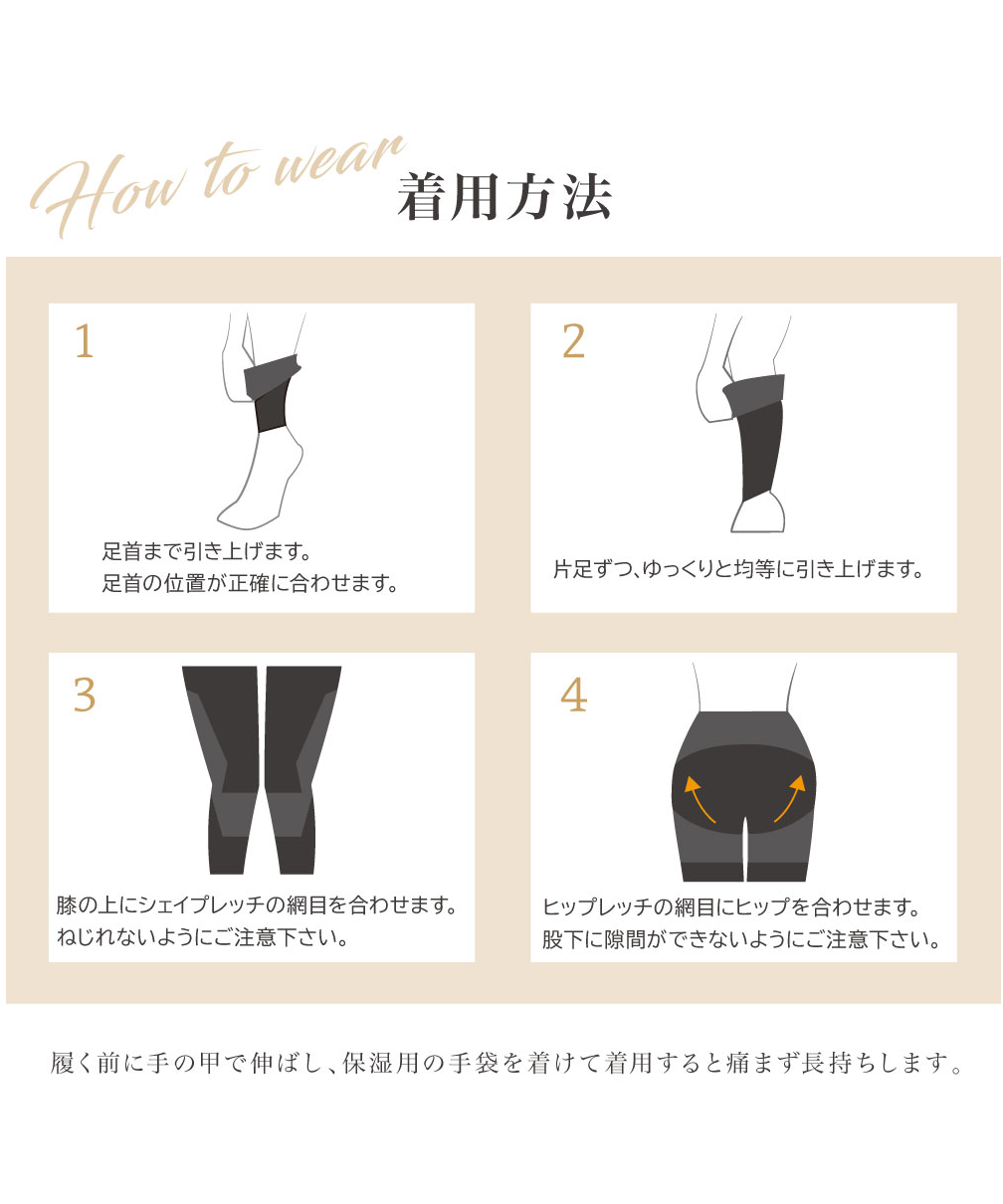 How to wear 着用方法

1

足首まで引き上げます。
足首の位置が正確に合わせます。

2

片足ずつ、ゆっくりと均等に引き上げます。

3

膝の上にシェイプレッチの網目を合わせます。
ねじれないようにご注意下さい。

4

ヒップレッチの網目にヒップを合わせます。
股下に隙間ができないようにご注意下さい。

履く前に手の甲で伸ばし、保湿用の手袋を着けて着用すると痛まず長持ちします。