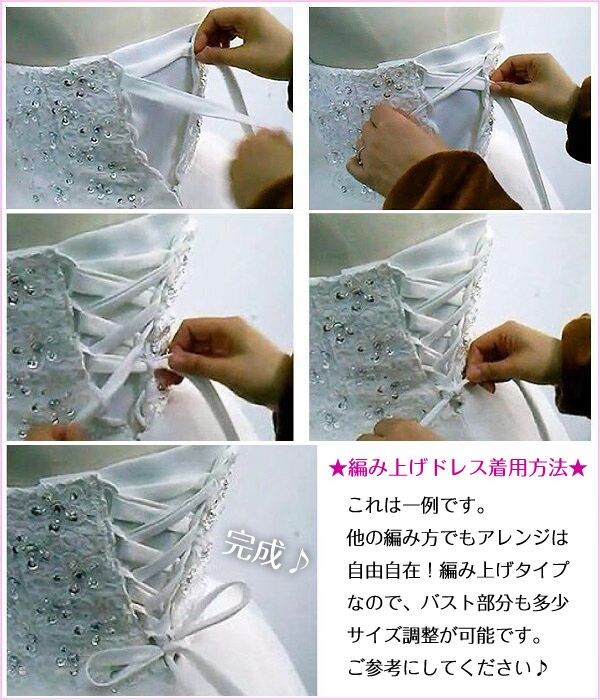 完成♪

★編み上げドレス着用方法★

これは一例です。
他の編み方でもアレンジは自由自在！編み上げタイプなので、バスト部分も多少サイズ調整が可能です。
ご参考にしてください♪