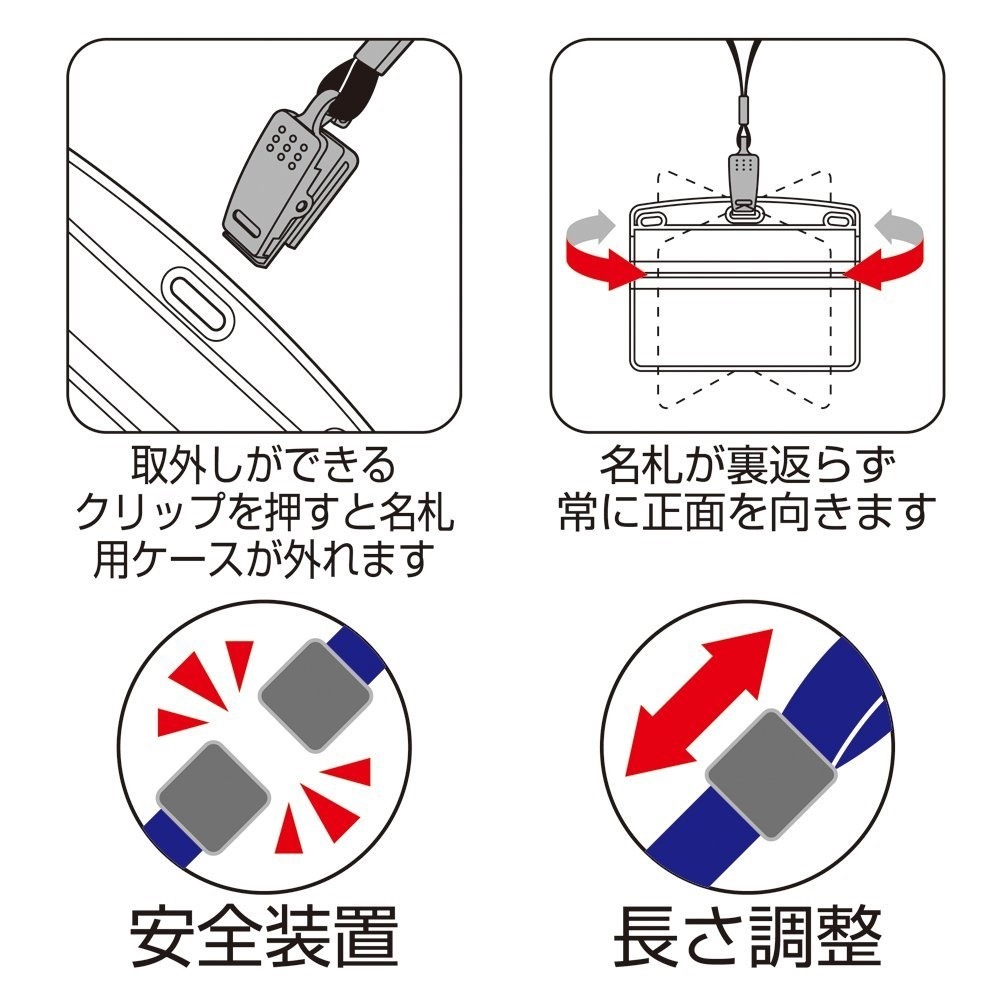 取外しができる
クリップを押すと名札
用ケースが外れます

名札が裏返らず
常に正面を向きます

安全装置

長さ調整