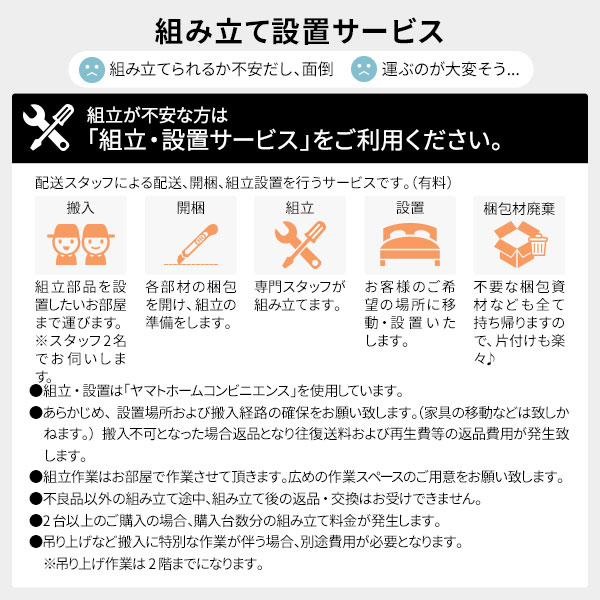 組み立て設置サービス

組み立てられるか不安だし、面倒

運ぶのが大変そう…

組立が不安な方は
「組立・設置サービス」をご利用ください。

配送スタッフによる配送、開梱、組立設置を行うサービスです。（有料）

搬入

組立部品を設置したいお部屋まで運びます。※スタッフ2名でお伺いします。

開梱

各部材の梱包を開け、組立の準備をします。

組立

専門スタッフが組み立てます。

設置

お客様のご希望の場所に移動・設置いたします。

梱包材廃棄

不要な梱包資材なども全て持ち帰りますので、片付けも楽々♪

●組立・設置は「ヤマトホームコンビニエンス」を使用しています。
●あらかじめ、設置場所および搬入経路の確保をお願い致します。（家具の移動などは致しかねます。）搬入不可となった場合返品となり往復送料および再生費等の返品費用が発生致します。
●組立作業はお部屋で作業させて頂きます。広めの作業スペースのご用意をお願い致します。
●不良品以外の組み立て途中、組み立て後の返品・交換はお受けできません。
●2台以上のご購入の場合、購入台数分の組み立て料金が発生します。
●吊り上げなど搬入に特別な作業が伴う場合、別途費用が必要となります。
※吊り上げ作業は2階までになります。