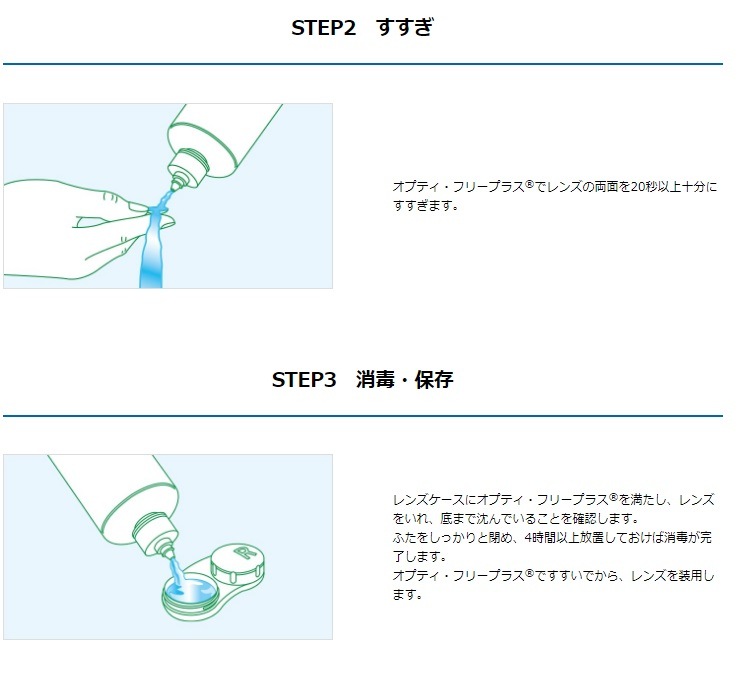 STEP2　すすぎ

オプティ・フリープラス®でレンズの両面を20秒以上十分にすすぎます。

STEP3　消毒・保存

R

レンズケースにオプティ・フリープラス®を満たし、レンズをいれ、底まで沈んでいることを確認します。
ふたをしっかりと閉め、4時間以上放置しておけば消毒が完了します。
オプティ・フリープラス®ですすいでから、レンズを装用します。