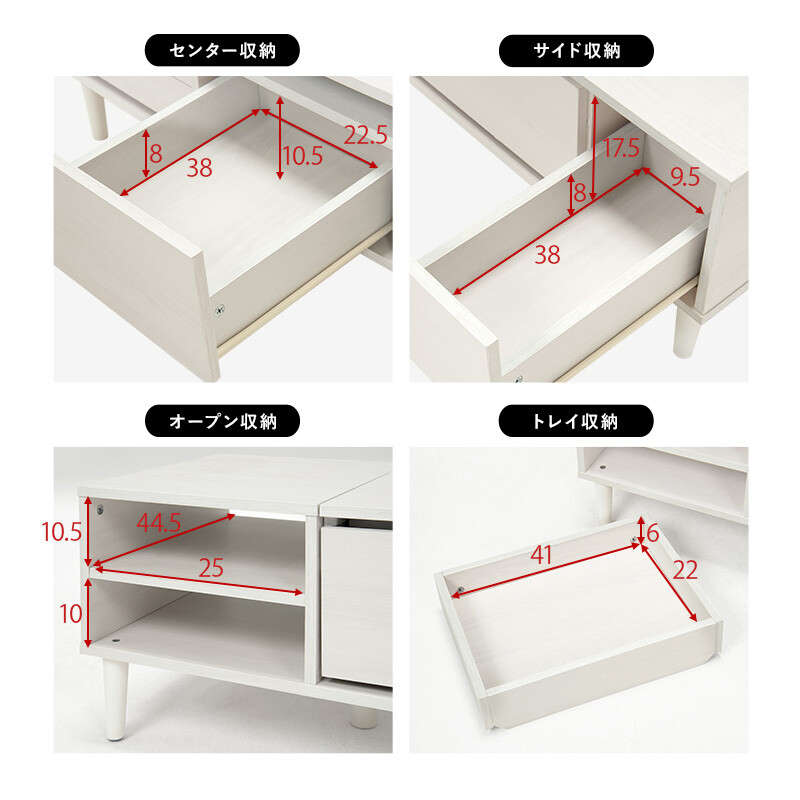 センター収納

8
38
10.5
22.5

サイド収納

17.5
8
9.5
38

オープン収納

10.5
44.5
25
10

トレイ収納

41
6
22