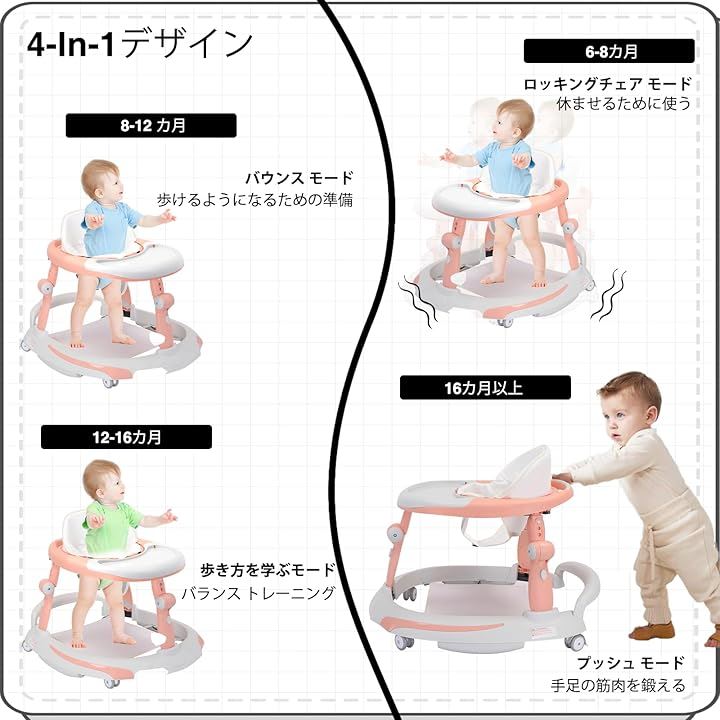 4-In-1デザイン

8-12 カ月

バウンス モード
歩けるようになるための準備

12-16カ月

歩き方を学ぶモード
バランス トレーニング

6-8カ月

ロッキングチェア モード
休ませるために使う

16カ月以上

プッシュ モード
手足の筋肉を鍛える