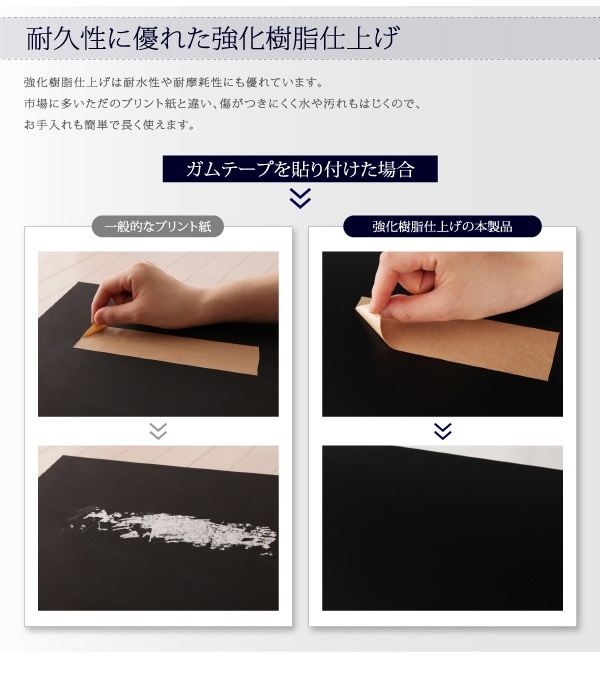 耐久性に優れた強化樹脂仕上げ

強化樹脂仕上げは耐水性や耐摩耗性にも優れています。
市場に多いただのプリント紙と違い、傷がつきにくく水や汚れもはじくので、
お手入れも簡単で長く使えます。

ガムテープを貼り付けた場合

一般的なプリント紙

強化樹脂仕上げの本製品