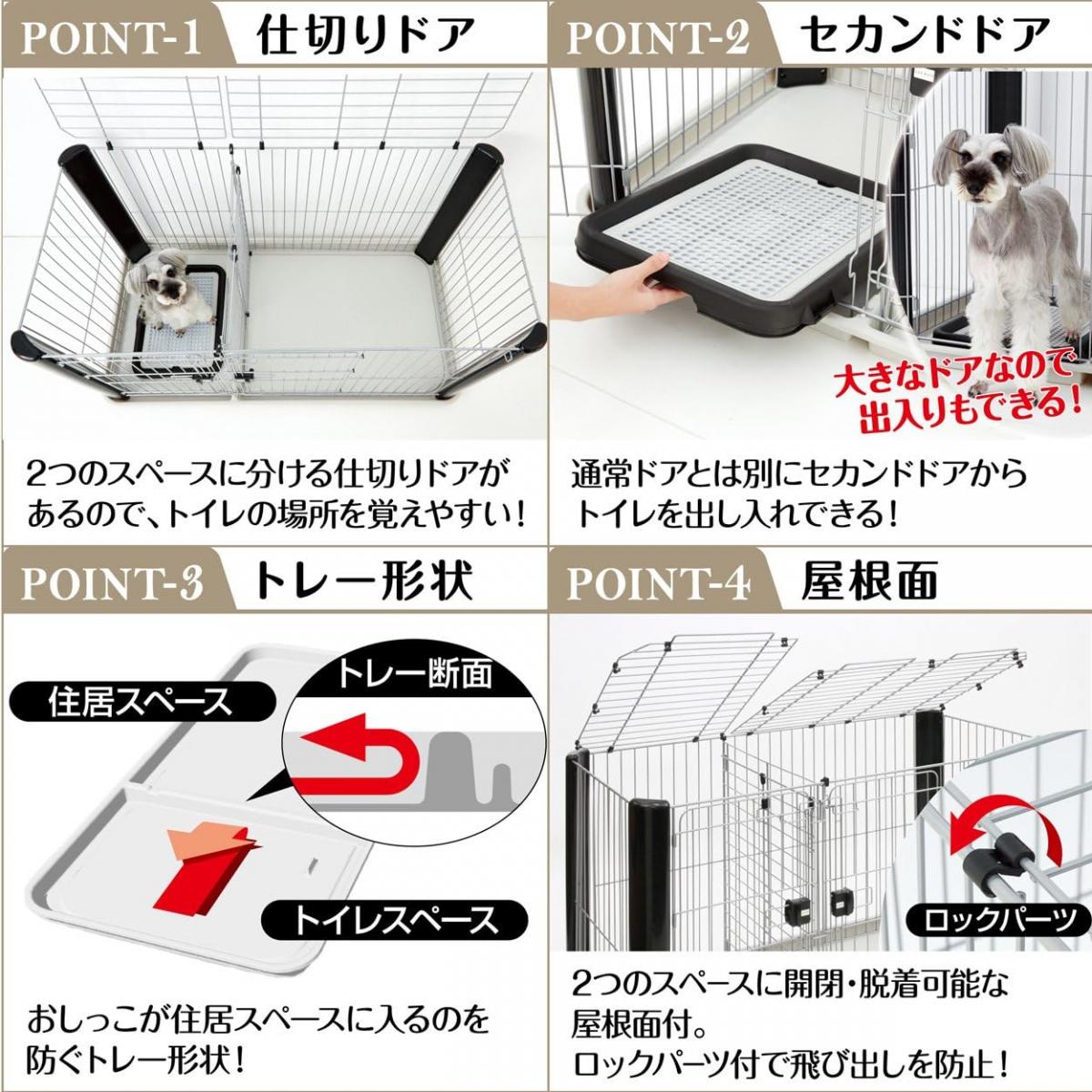 POINT-1 仕切りドア

2つのスペースに分ける仕切りドアがあるので、トイレの場所を覚えやすい！

POINT-2 セカンドドア

大きなドアなので出入りもできる！

通常ドアとは別にセカンドドアからトイレを出し入れできる！

POINT-3 トレー形状

住居スペース

トレー断面

トイレスペース

おしっこが住居スペースに入るのを防ぐトレー形状！

POINT-4 屋根面

ロックパーツ

2つのスペースに開閉・脱着可能な屋根面付。
ロックパーツ付で飛び出しを防止！