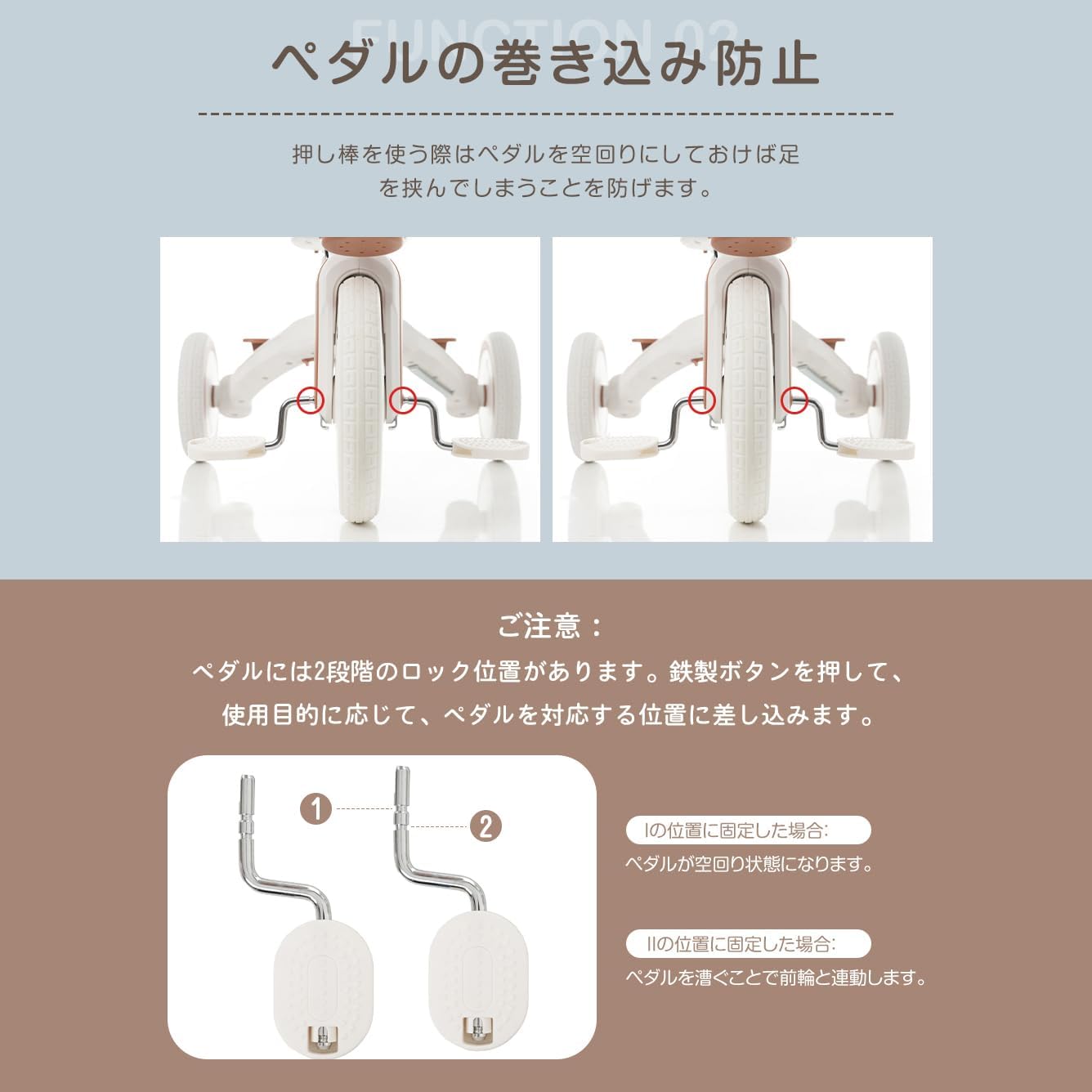 FUNCTION 02

ペダルの巻き込み防止

押し棒を使う際はペダルを空回りにしておけば足を挟んでしまうことを防げます。

ご注意：

ペダルには2段階のロック位置があります。鉄製ボタンを押して、使用目的に応じて、ペダルを対応する位置に差し込みます。

1

2

Iの位置に固定した場合:

ペダルが空回り状態になります。

IIの位置に固定した場合:

ペダルを漕ぐことで前輪と連動します。