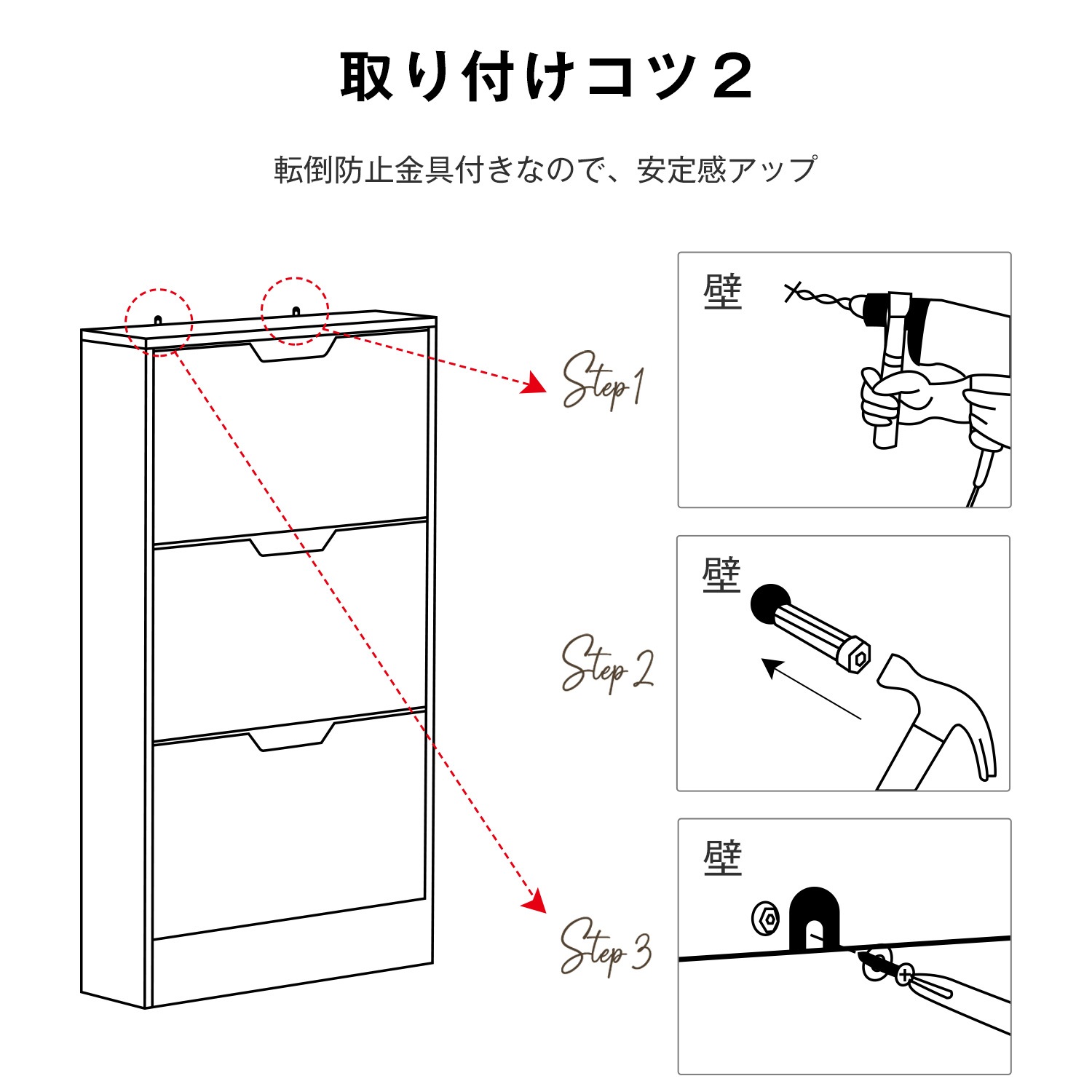 取り付けコツ２

転倒防止金具付きなので、安定感アップ

Step 1

壁

Step 2

壁

Step 3

壁