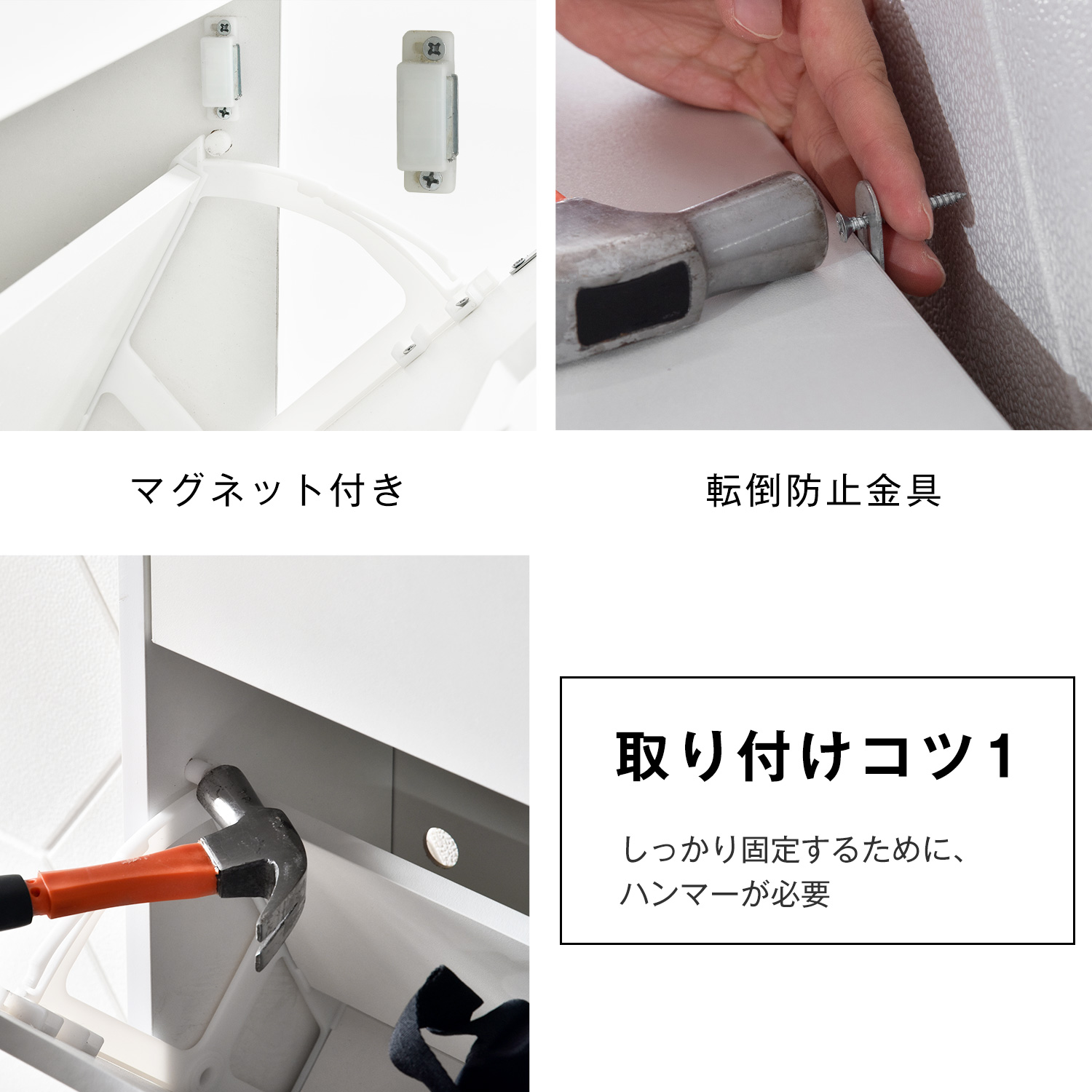 マグネット付き

転倒防止金具

取り付けコツ1

しっかり固定するために、
ハンマーが必要