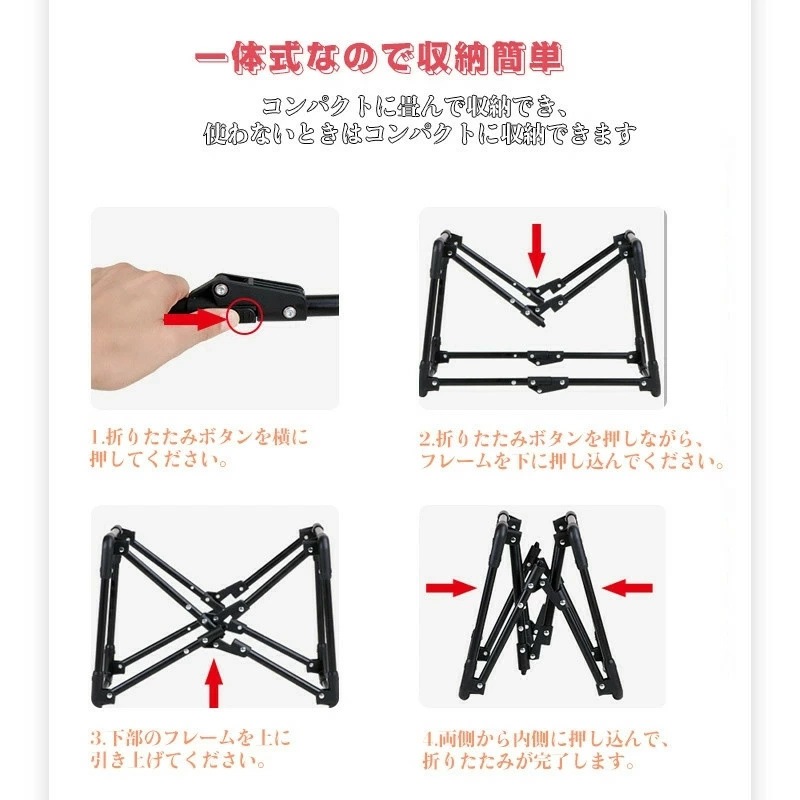 一体式なので収納簡単

コンパクトに畳んで収納でき、
使わないときはコンパクトに収納できます

1.折りたたみボタンを横に押してください。

2.折りたたみボタンを押しながら、フレームを下に押し込んでください。

3.下部のフレームを上に引き上げてください。

4.両側から内側に押し込んで、折りたたみが完了します。