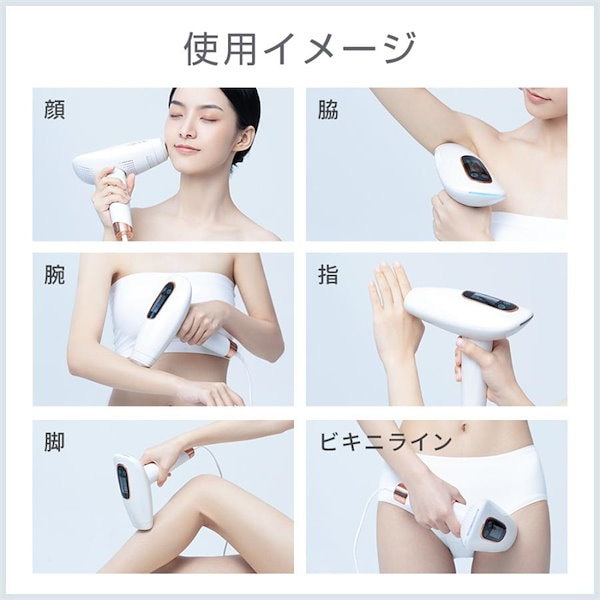 使用イメージ

顔

脇

腕

指

脚

ビキニライン