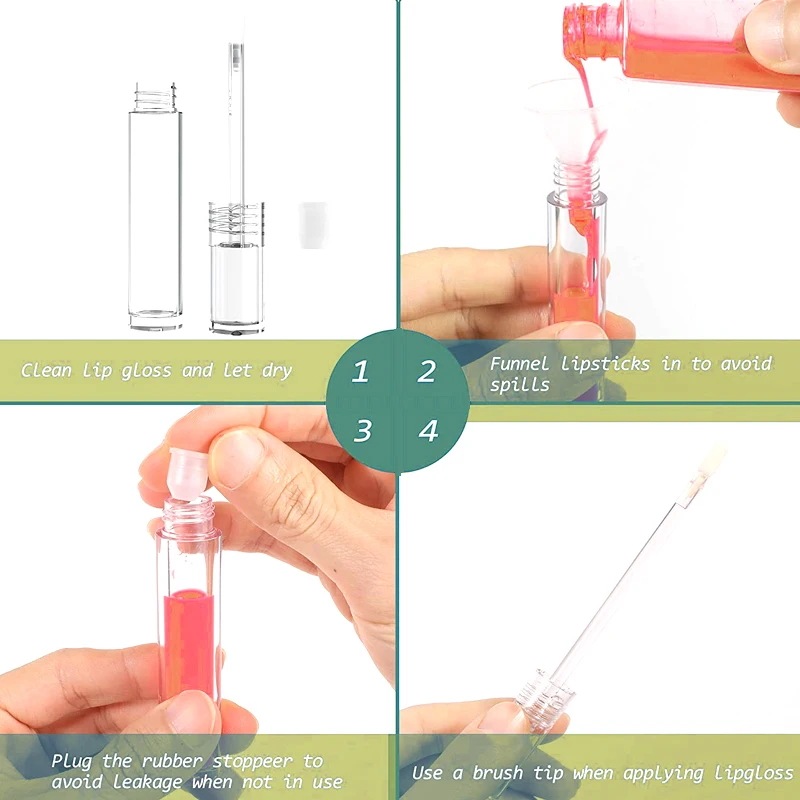 Clean lip gloss and let dry

1

2

Funnel lipsticks in to avoid spills

3

4

Plug the rubber stoppeer to avoid leakage when not in use

Use a brush tip when applying lipgloss