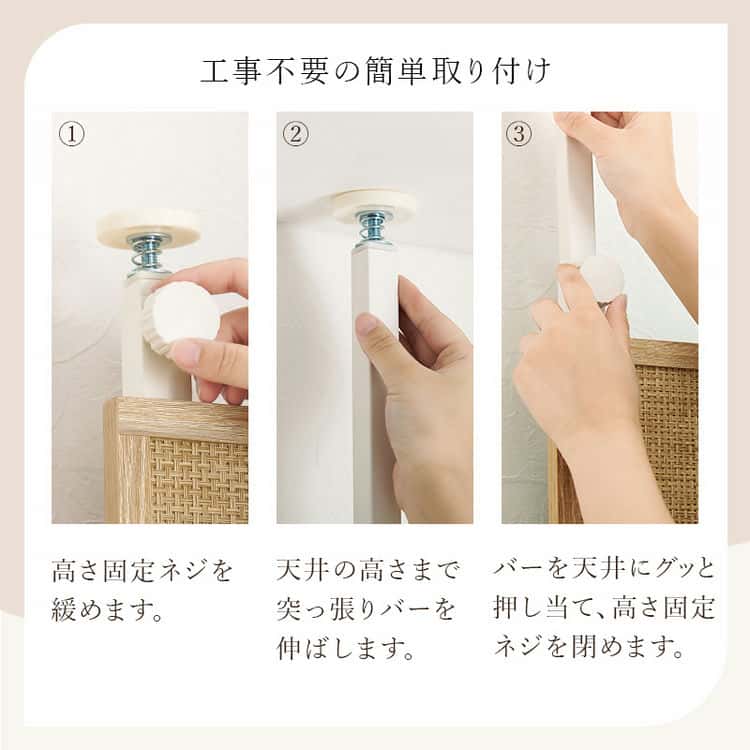 工事不要の簡単取り付け

①

高さ固定ネジを緩めます。

②

天井の高さまで突っ張りバーを伸ばします。

③

バーを天井にグッと押し当て、高さ固定ネジを閉めます。