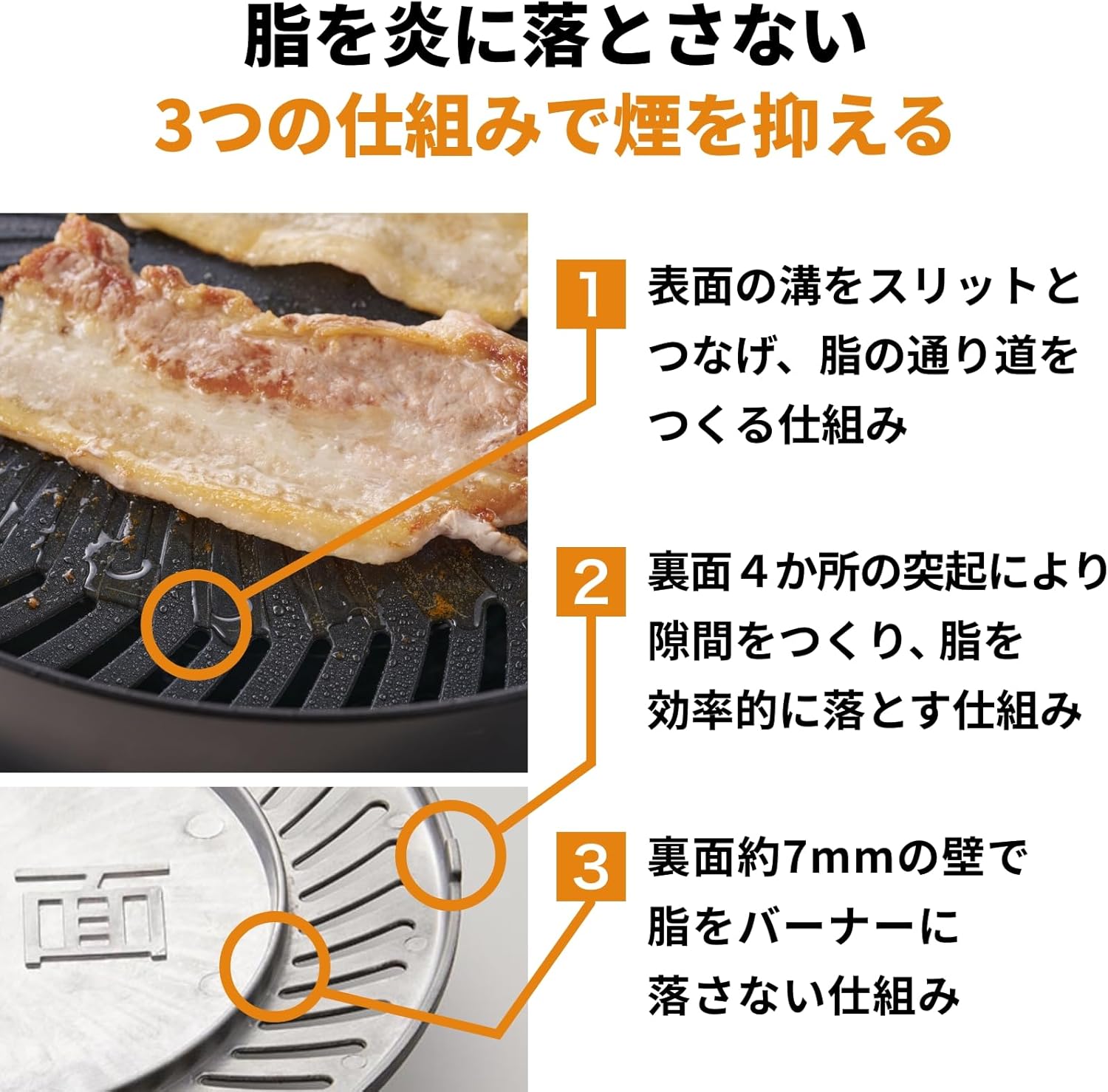 脂を炎に落とさない
3つの仕組みで煙を抑える

1 表面の溝をスリットとつなげ、脂の通り道をつくる仕組み

2 裏面４か所の突起により隙間をつくり、脂を効率的に落とす仕組み

3 裏面約7mmの壁で脂をバーナーに落さない仕組み

面