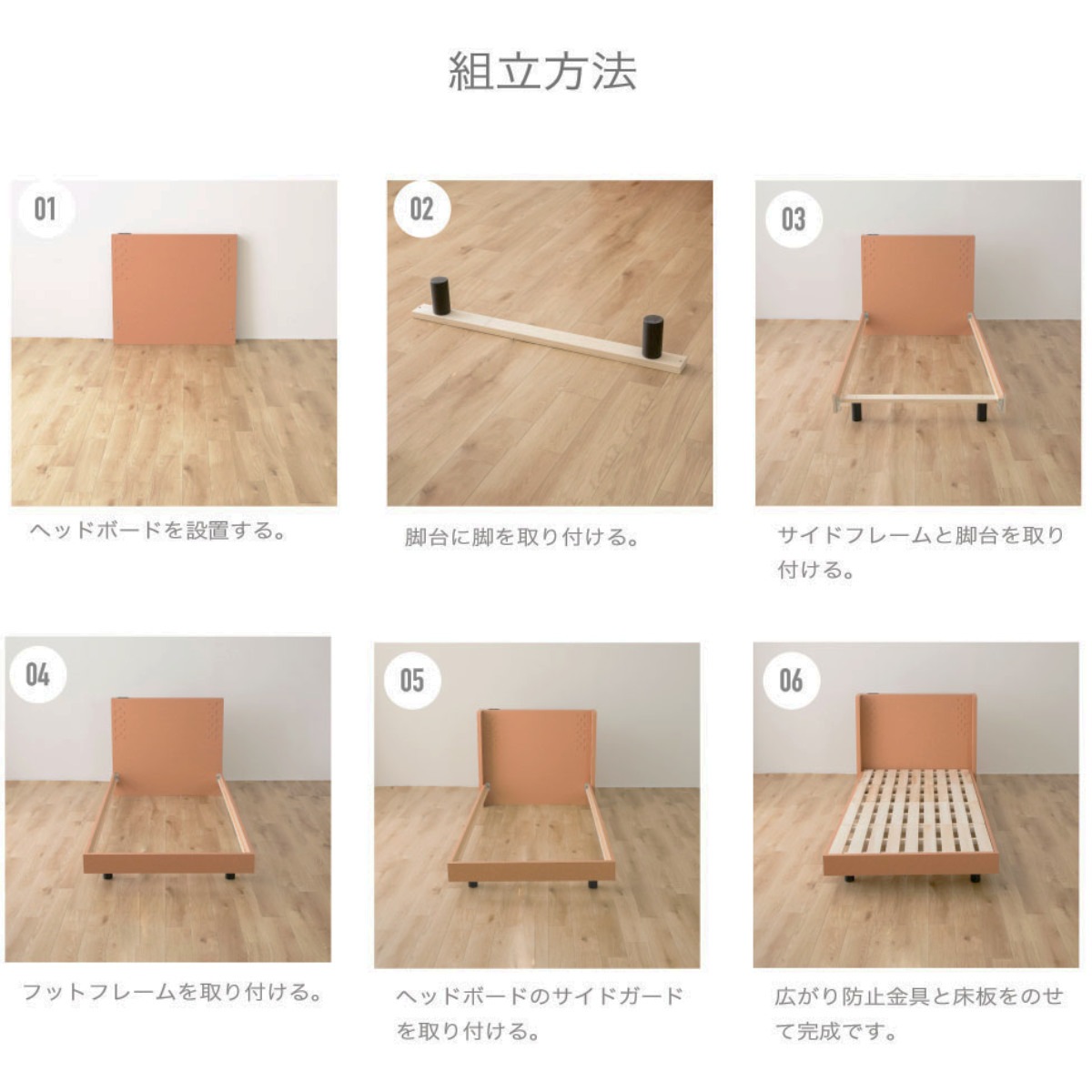 組立方法

01

ヘッドボードを設置する。

02

脚台に脚を取り付ける。

03

サイドフレームと脚台を取り付ける。

04

フットフレームを取り付ける。

05

ヘッドボードのサイドガードを取り付ける。

06

広がり防止金具と床板をのせて完成です。