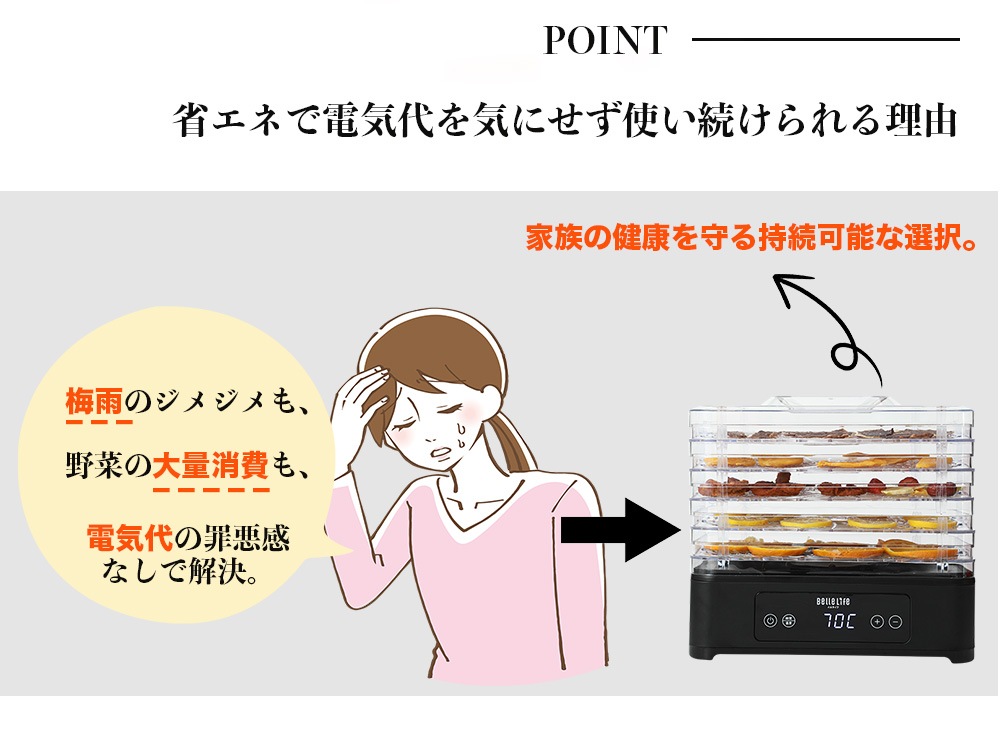 POINT

省エネで電気代を気にせず使い続けられる理由

家族の健康を守る持続可能な選択。

梅雨のジメジメも、

野菜の大量消費も、

電気代の罪悪感なしで解決。

BELLELIFE

70C