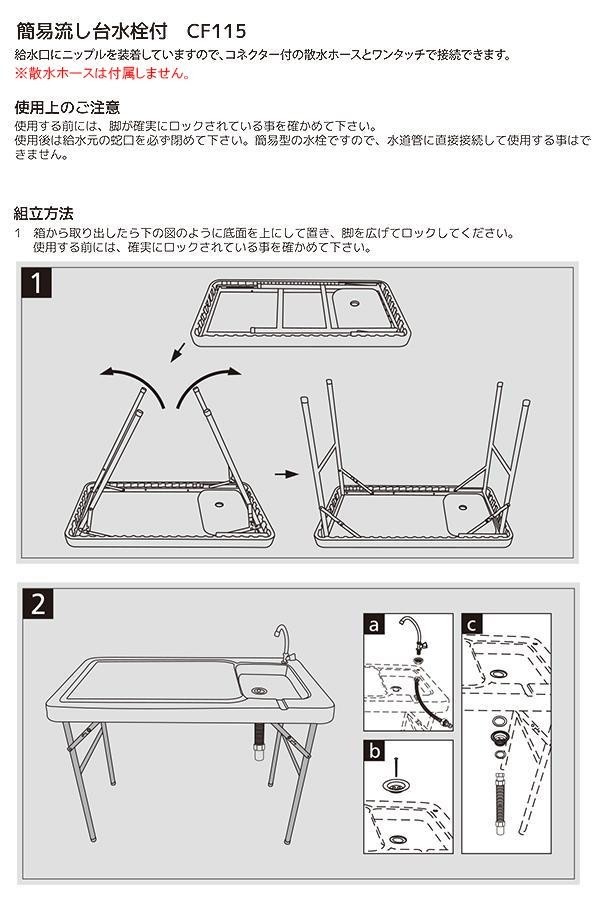 簡易流し台水栓付　CF115

給水口にニップルを装着していますので、コネクター付の散水ホースとワンタッチで接続できます。
※散水ホースは付属しません。

使用上のご注意
使用する前には、脚が確実にロックされている事を確かめて下さい。
使用後は給水元の蛇口を必ず閉めて下さい。簡易型の水栓ですので、水道管に直接接続して使用する事はできません。

組立方法
1　箱から取り出したら下の図のように底面を上にして置き、脚を広げてロックしてください。
使用する前には、確実にロックされている事を確かめて下さい。

1

2

a

b

c