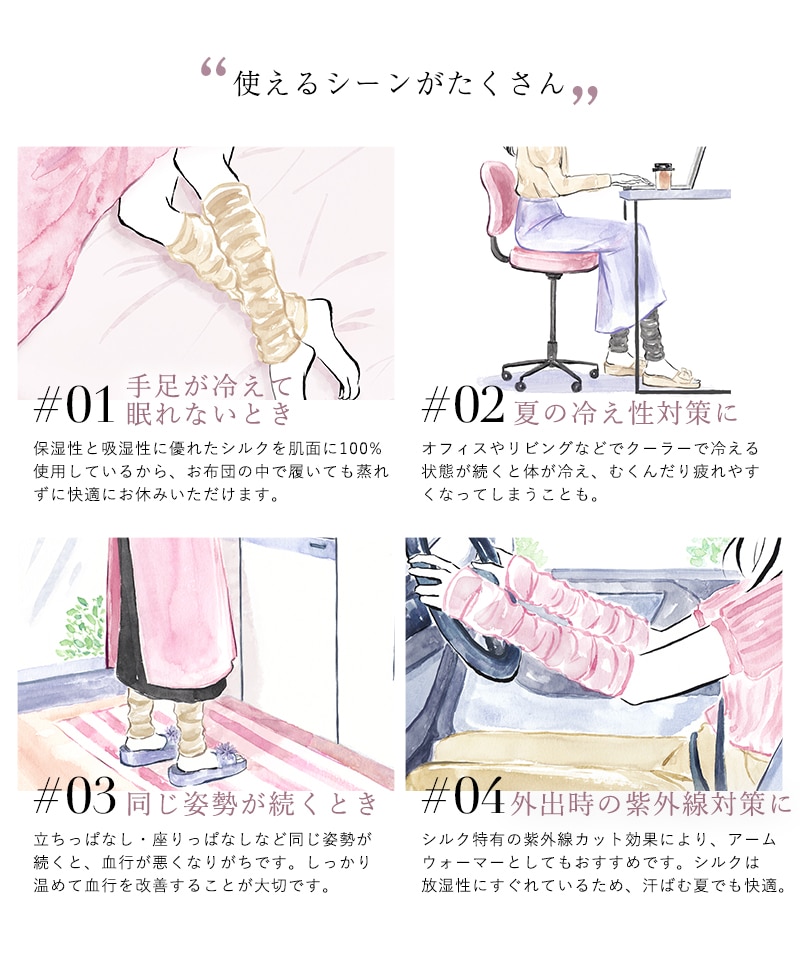 “使えるシーンがたくさん”

#01 手足が冷えて眠れないとき

保湿性と吸湿性に優れたシルクを肌面に100%使用しているから、お布団の中で履いても蒸れずに快適にお休みいただけます。

#02 夏の冷え性対策に

オフィスやリビングなどでクーラーで冷える状態が続くと体が冷え、むくんだり疲れやすくなってしまうことも。

#03 同じ姿勢が続くとき

立ちっぱなし・座りっぱなしなど同じ姿勢が続くと、血行が悪くなりがちです。しっかり温めて血行を改善することが大切です。

#04 外出時の紫外線対策に

シルク特有の紫外線カット効果により、アームウォーマーとしてもおすすめです。シルクは放湿性にすぐれているため、汗ばむ夏でも快適。