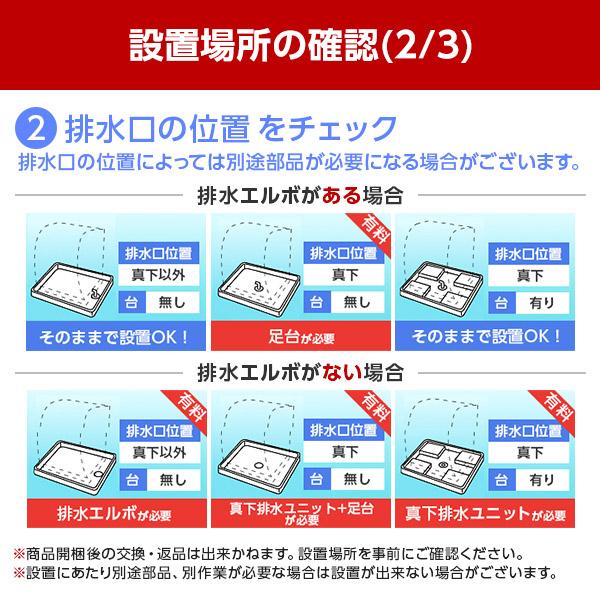 設置場所の確認(2/3)

2 排水口の位置 をチェック
排水口の位置によっては別途部品が必要になる場合がございます。

排水エルボがある場合

排水口位置
真下以外
台 無し
そのままで設置OK！

有料
排水口位置
真下
台 無し
足台が必要

排水口位置
真下
台 有り
そのままで設置OK！

排水エルボがない場合

有料
排水口位置
真下以外
台 無し
排水エルボが必要

有料
排水口位置
真下
台 無し
真下排水ユニット+足台が必要

有料
排水口位置
真下
台 有り
真下排水ユニットが必要

※商品開梱後の交換・返品は出来かねます。設置場所を事前にご確認ください。
※設置にあたり別途部品、別作業が必要な場合は設置が出来ない場合がございます。