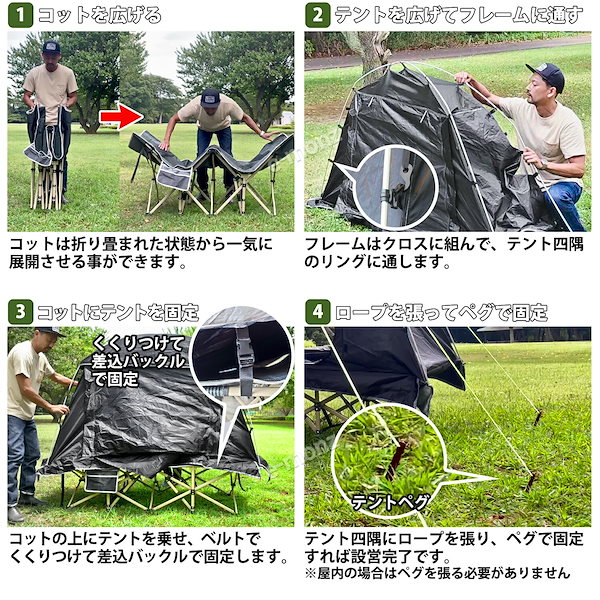 1 コットを広げる

コットは折り畳まれた状態から一気に展開させる事ができます。

2 テントを広げてフレームに通す

フレームはクロスに組んで、テント四隅のリングに通します。

3 コットにテントを固定

くくりつけて差込バックルで固定

コットの上にテントを乗せ、ベルトでくくりつけて差込バックルで固定します。

4 ロープを張ってペグで固定

テントペグ

テント四隅にロープを張り、ペグで固定すれば設営完了です。
※屋内の場合はペグを張る必要がありません