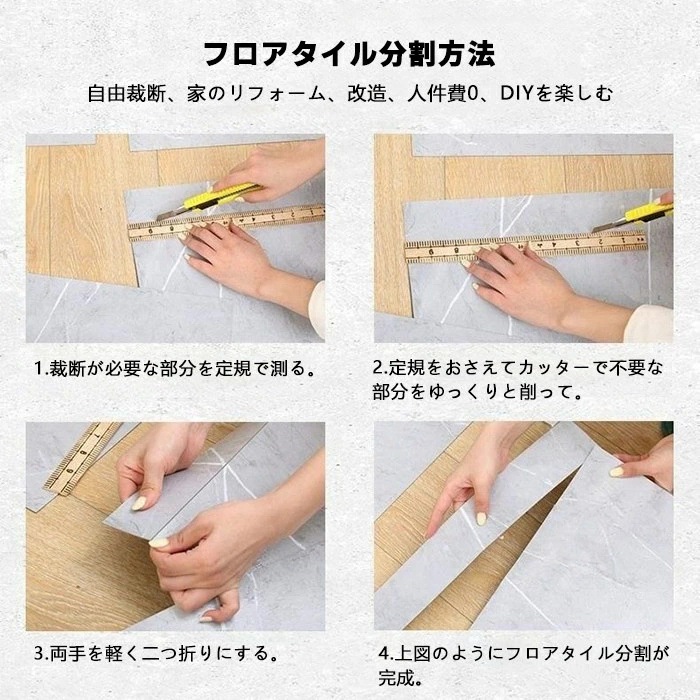 フロアタイル分割方法

自由裁断、家のリフォーム、改造、人件費0、DIYを楽しむ

1.裁断が必要な部分を定規で測る。

2.定規をおさえてカッターで不要な部分をゆっくりと削って。

3.両手を軽く二つ折りにする。

4.上図のようにフロアタイル分割が完成。