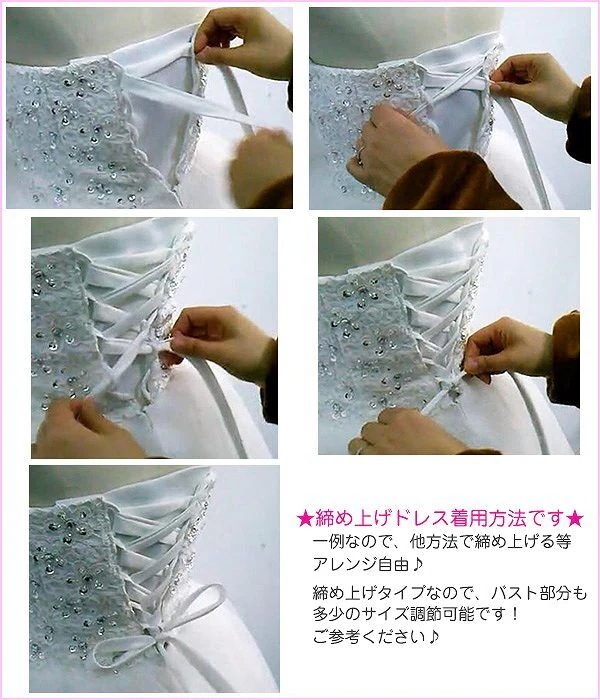 ★締め上げドレス着用方法です★
一例なので、他方法で締め上げる等アレンジ自由♪

締め上げタイプなので、バスト部分も多少のサイズ調節可能です！
ご参考ください♪