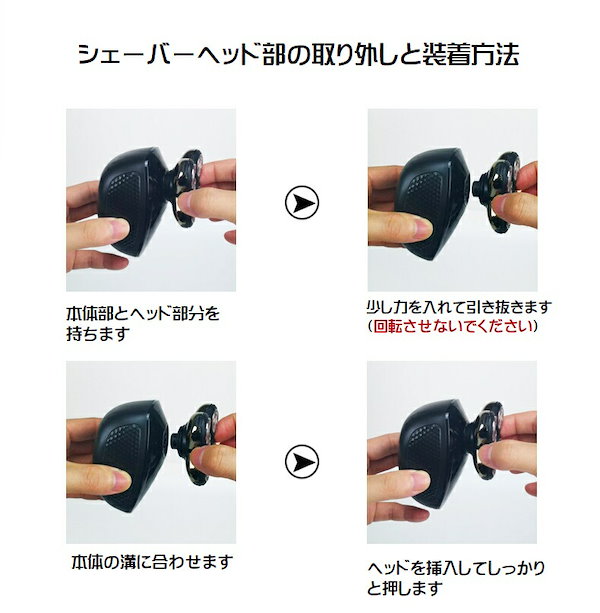 シェーバーヘッド部の取り外しと装着方法

本体部とヘッド部分を持ちます

少し力を入れて引き抜きます
（回転させないでください）

本体の溝に合わせます

ヘッドを挿入してしっかりと押します