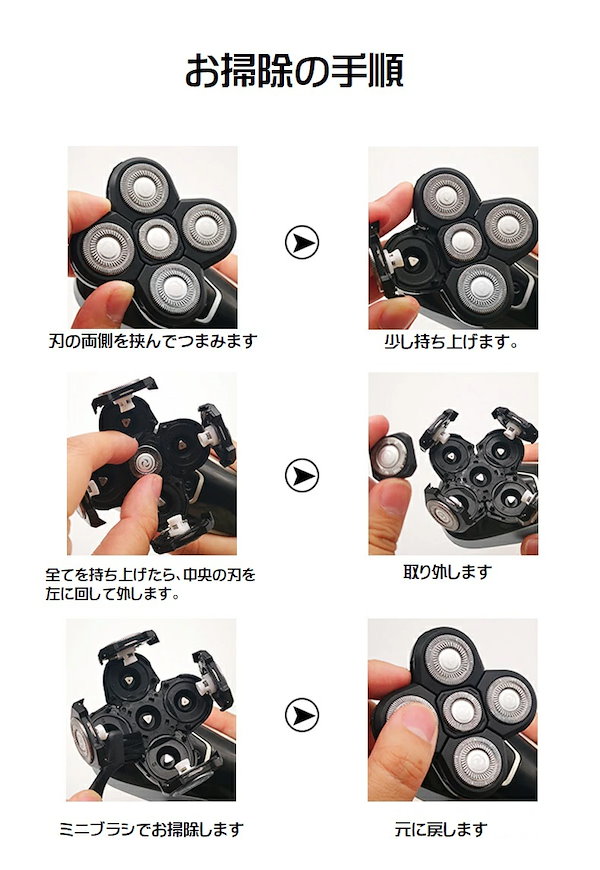 お掃除の手順

刃の両側を挟んでつまみます

少し持ち上げます。

全てを持ち上げたら、中央の刃を左に回して外します。

取り外します

ミニブラシでお掃除します

元に戻します