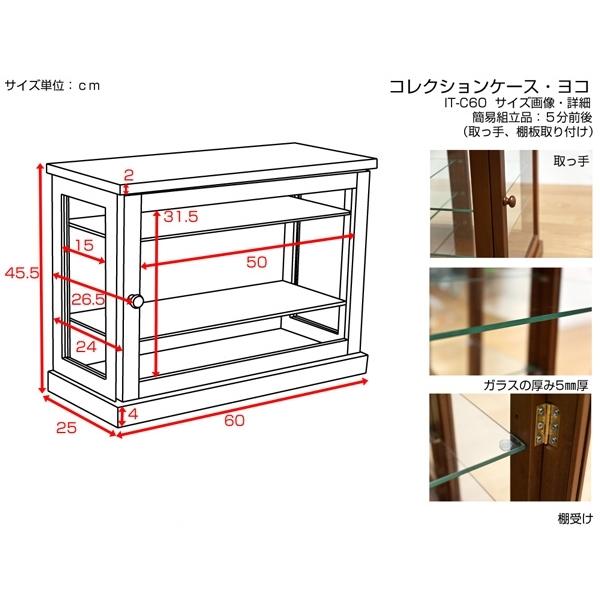 サイズ単位：cm

コレクションケース・ヨコ
IT-C60 サイズ画像・詳細
簡易組立品：5分前後
(取っ手、棚板取り付け)

2
31.5
15
50
45.5
26.5
24
4
25
60

取っ手

ガラスの厚み5㎜厚

棚受け