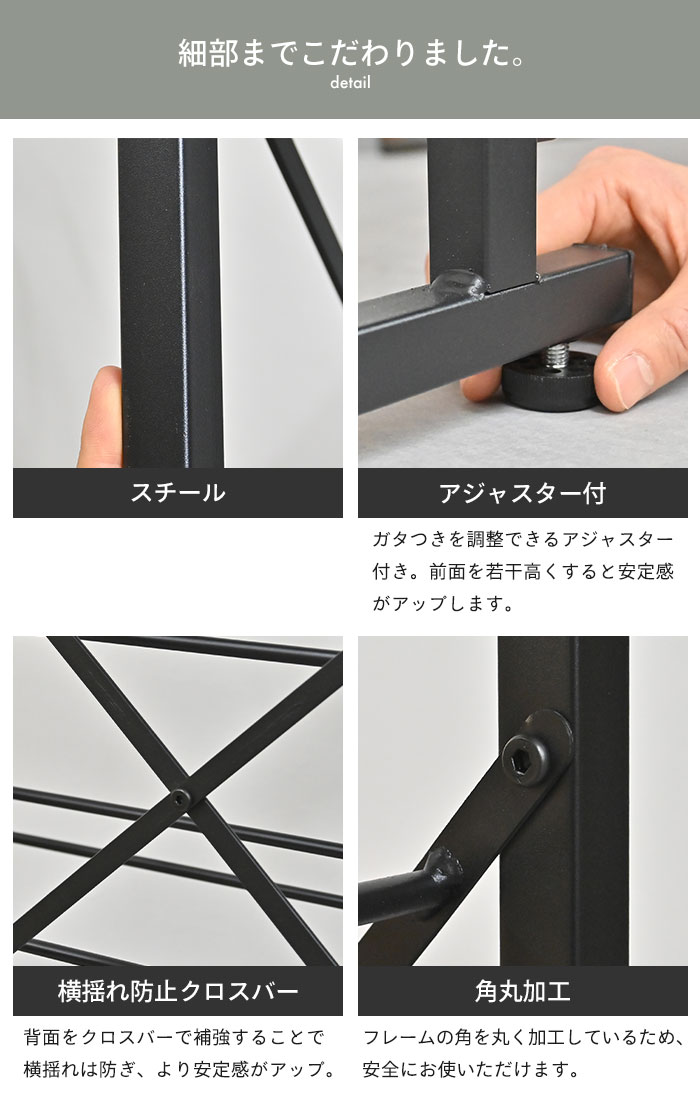 細部までこだわりました。
detail

スチール

アジャスター付

ガタつきを調整できるアジャスター付き。前面を若干高くすると安定感がアップします。

横揺れ防止クロスバー

背面をクロスバーで補強することで横揺れは防ぎ、より安定感がアップ。

角丸加工

フレームの角を丸く加工しているため、安全にお使いただけます。