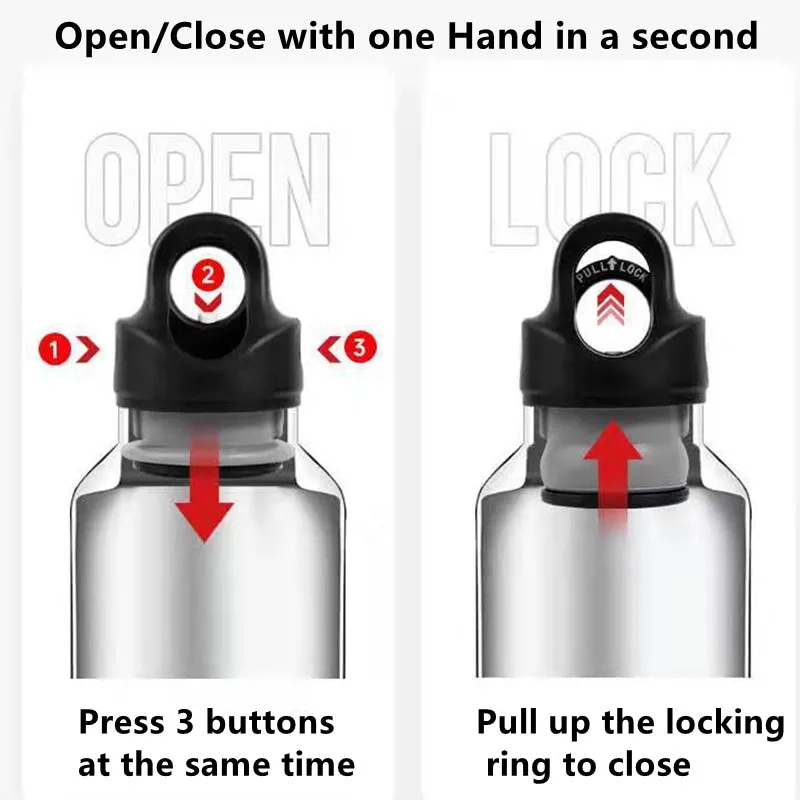 Open/Close with one Hand in a second

OPEN

2

1

3

Press 3 buttons at the same time

LOCK

PULL LOCK

Pull up the locking ring to close