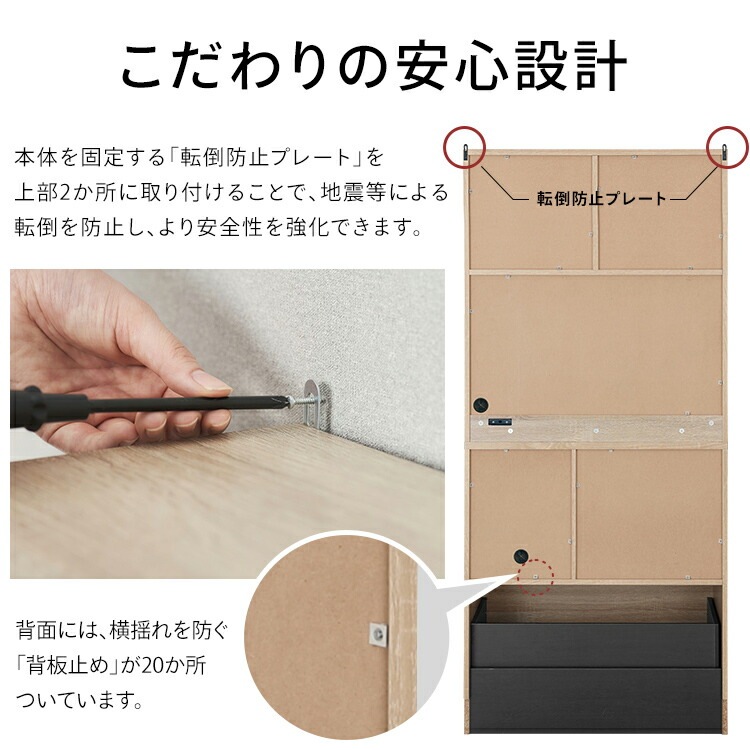 こだわりの安心設計

本体を固定する「転倒防止プレート」を上部2か所に取り付けることで、地震等による転倒を防止し、より安全性を強化できます。

転倒防止プレート

背面には、横揺れを防ぐ「背板止め」が20か所ついています。