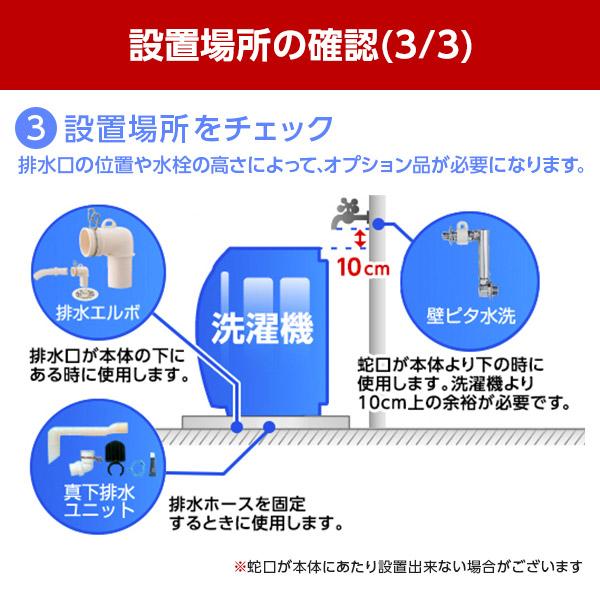 設置場所の確認(3/3)

3 設置場所をチェック
排水口の位置や水栓の高さによって、オプション品が必要になります。

排水エルボ
排水口が本体の下にある時に使用します。

洗濯機

10cm

壁ピタ水洗
蛇口が本体より下の時に使用します。洗濯機より10cm上の余裕が必要です。

真下排水ユニット
排水ホースを固定するときに使用します。

※蛇口が本体にあたり設置出来ない場合がございます