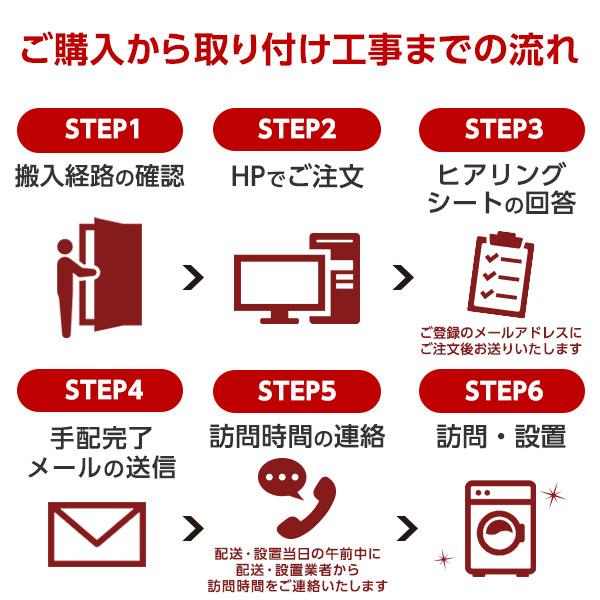 ご購入から取り付け工事までの流れ

STEP1
搬入経路の確認

STEP2
HPでご注文

STEP3
ヒアリングシートの回答

ご登録のメールアドレスにご注文後お送りいたします

STEP4
手配完了メールの送信

STEP5
訪問時間の連絡

配送・設置当日の午前中に配送・設置業者から訪問時間をご連絡いたします

STEP6
訪問・設置