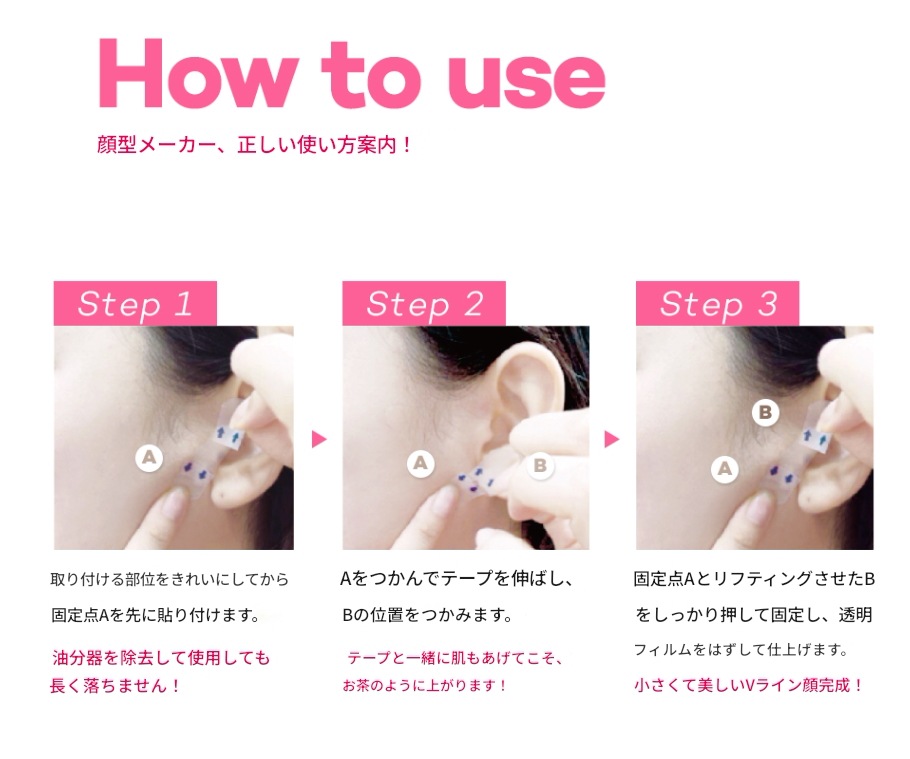 How to use

顔型メーカー、正しい使い方案内！

Step 1

A

取り付ける部位をきれいにしてから固定点Aを先に貼り付けます。

油分器を除去して使用しても長く落ちません！

Step 2

A

B

Aをつかんでテープを伸ばし、Bの位置をつかみます。

テープと一緒に肌もあげてこそ、お茶のように上がります！

Step 3

B

A

固定点AとリフティングさせたBをしっかり押して固定し、透明フィルムをはずして仕上げます。

小さくて美しいVライン顔完成！