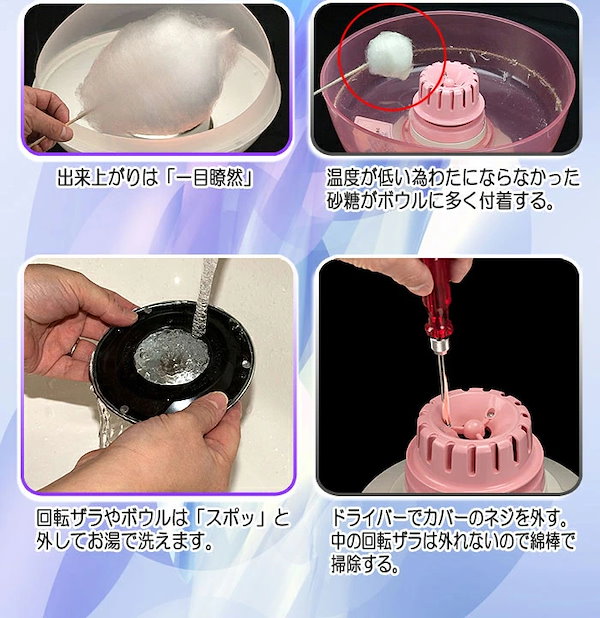 出来上がりは「一目瞭然」

温度が低い為わたにならなかった砂糖がボウルに多く付着する。

回転ザラやボウルは「スポッ」と外してお湯で洗えます。

ドライバーでカバーのネジを外す。中の回転ザラは外れないので綿棒で掃除する。