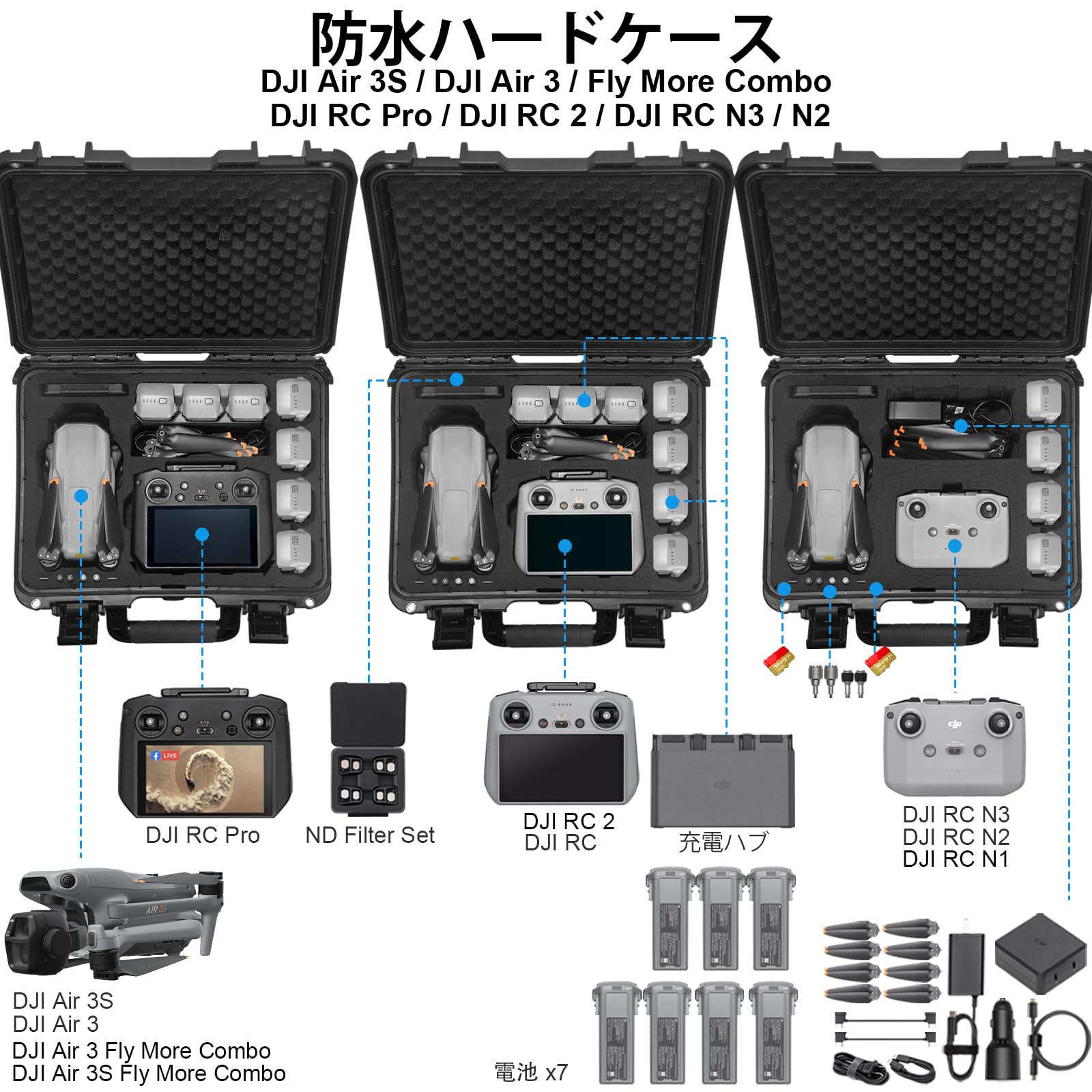 防水ハードケース
DJI Air 3S / DJI Air 3 / Fly More Combo
DJI RC Pro / DJI RC 2 / DJI RC N3 / N2

LIVE

DJI RC Pro

ND Filter Set

DJI RC 2
DJI RC

充電ハブ

DJI RC N3
DJI RC N2
DJI RC N1

AIR 3S

DJI Air 3S
DJI Air 3
DJI Air 3 Fly More Combo
DJI Air 3S Fly More Combo

電池 x7