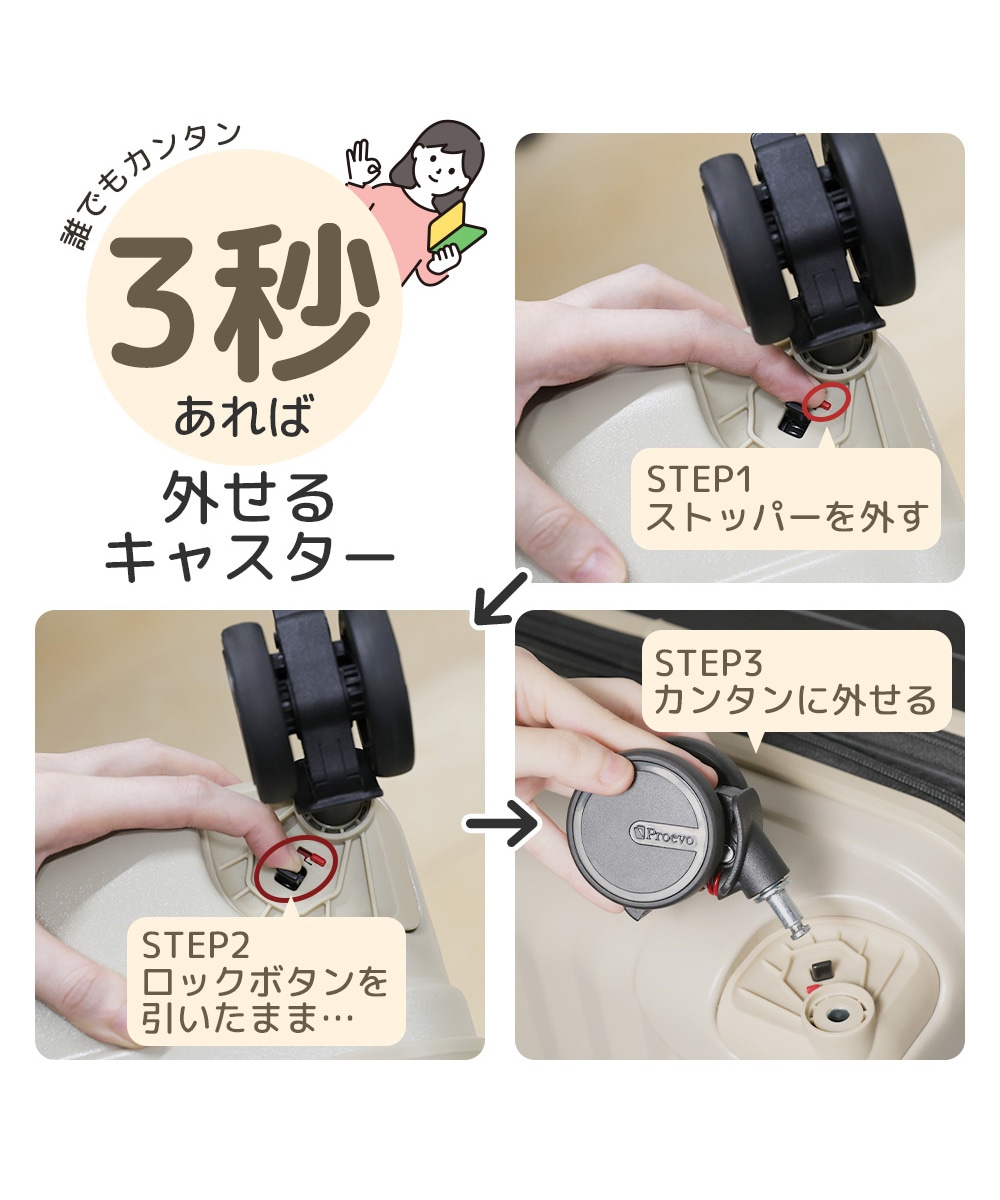 誰でもカンタン

3秒

あれば

外せる
キャスター

STEP1
ストッパーを外す

STEP2
ロックボタンを
引いたまま…

STEP3
カンタンに外せる

Proevo