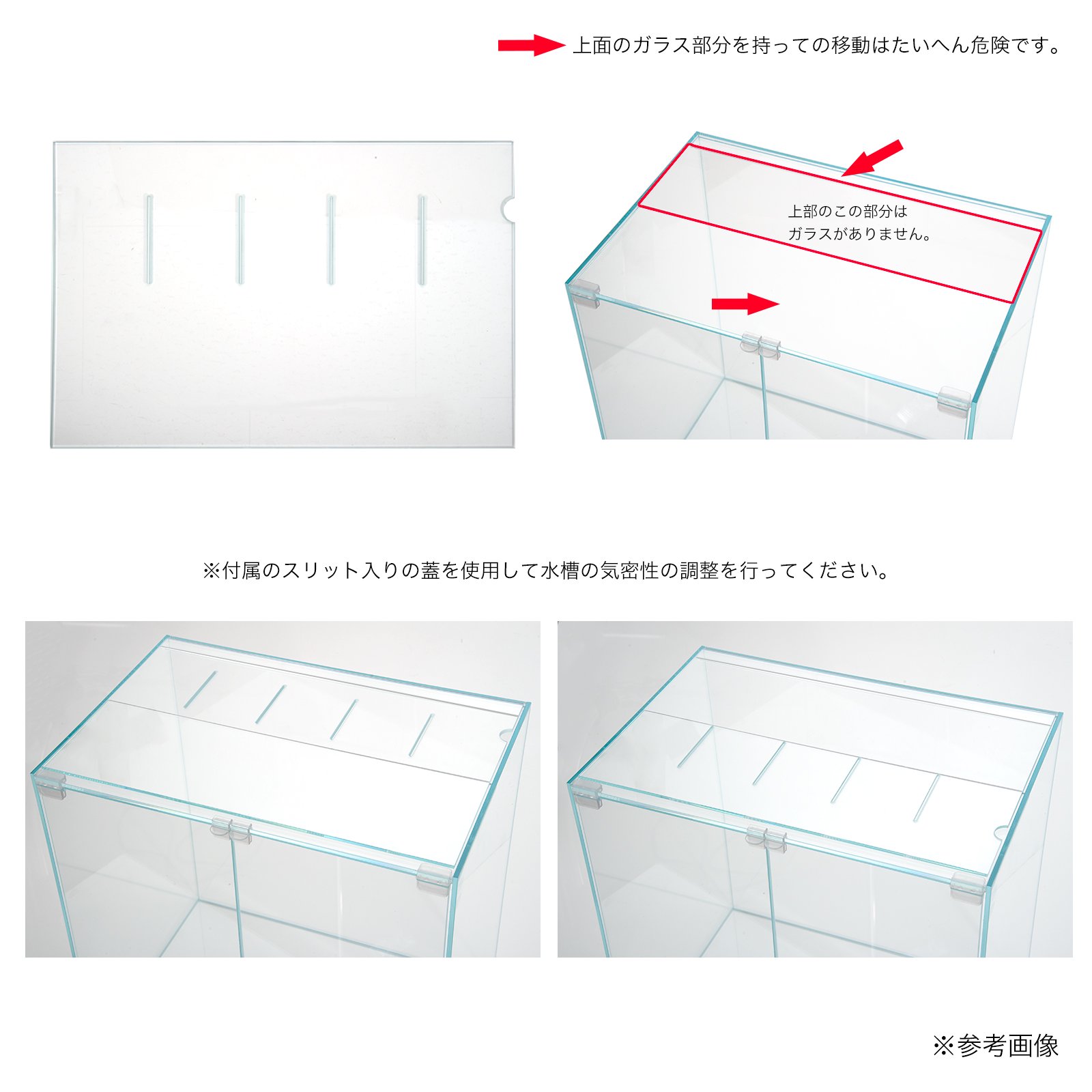 上面のガラス部分を持っての移動はたいへん危険です。

上部のこの部分は
ガラスがありません。

※付属のスリット入りの蓋を使用して水槽の気密性の調整を行ってください。

※参考画像